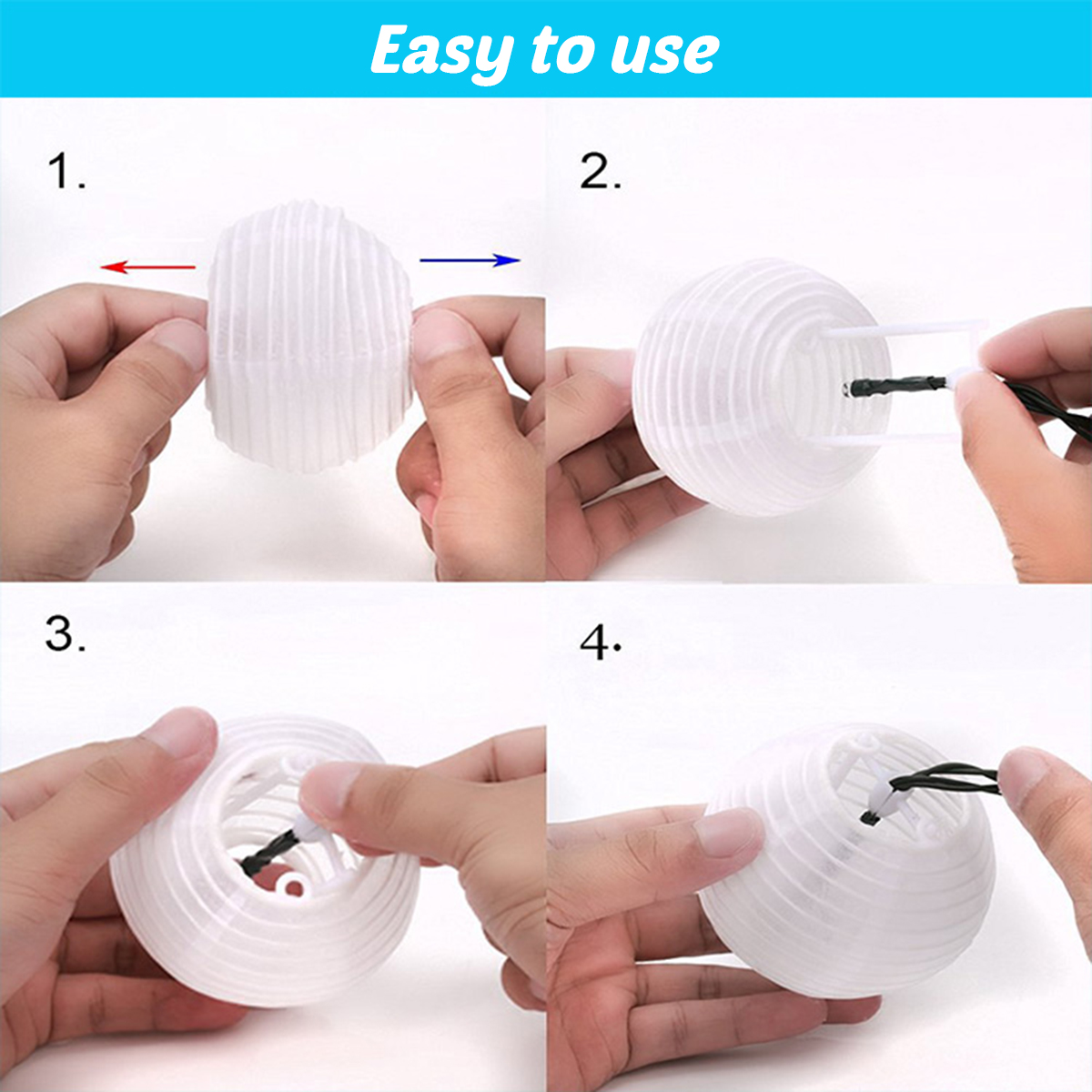 Easy to use

1.

2.

3.

4.