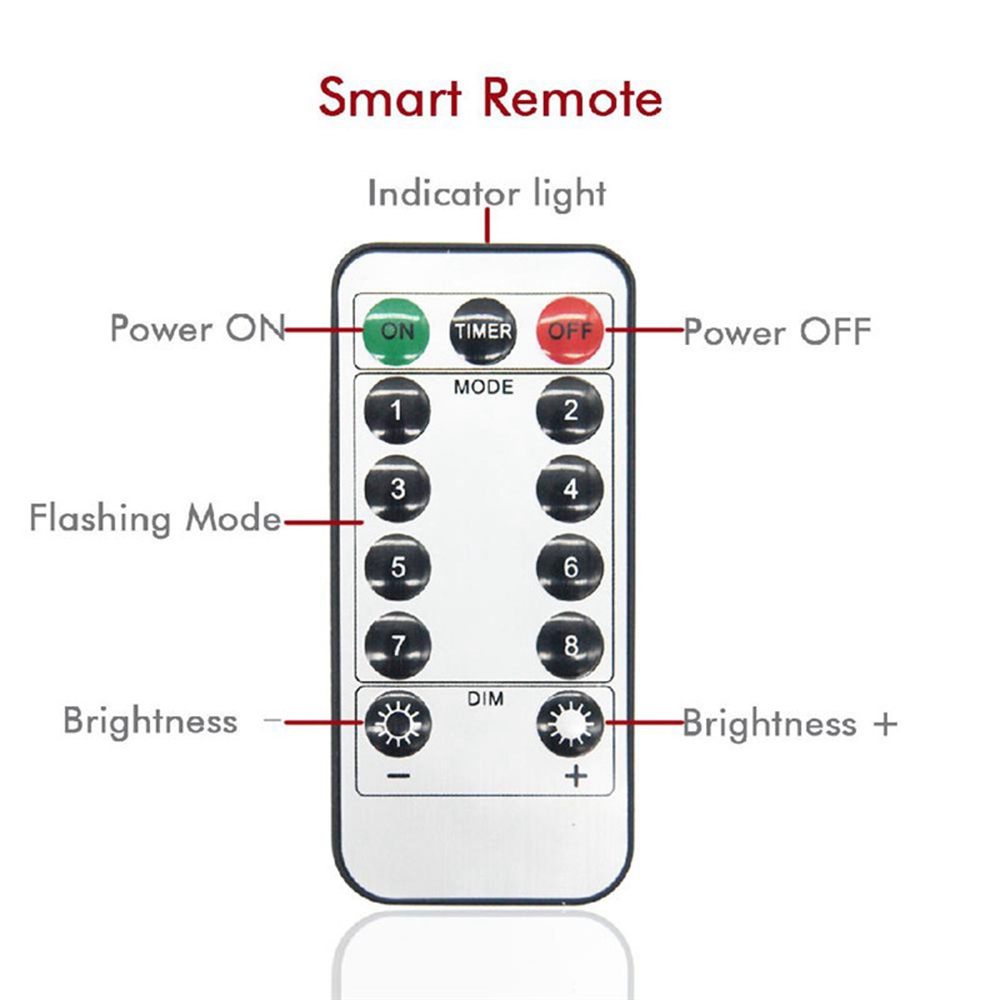 Smart Remote

Indicator light

Power ON
ON
TIMER
OFF
Power OFF

MODE
1
2
3
4
Flashing Mode
5
6
7
8

DIM
Brightness −
Brightness +
−
+