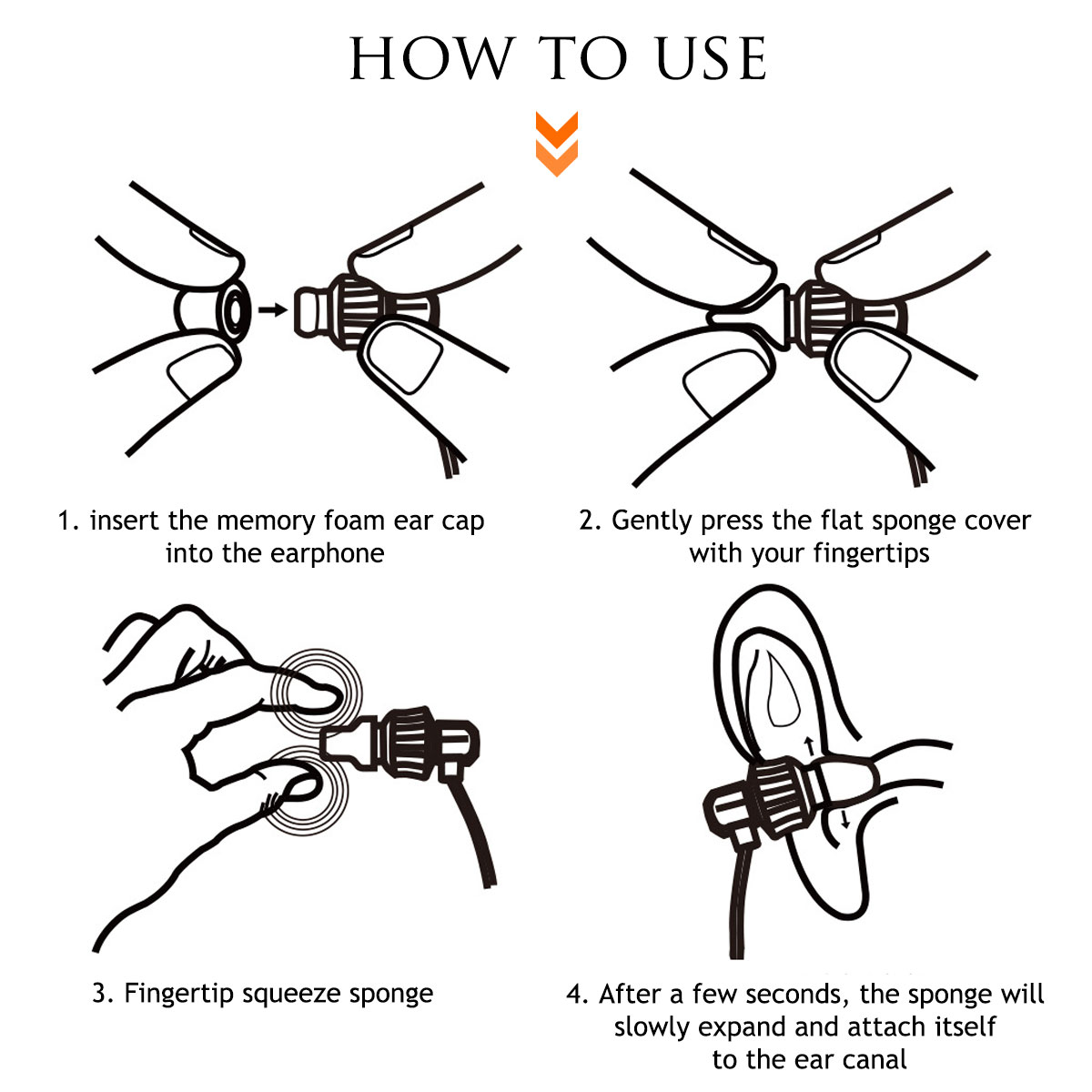 HOW TO USE

1. insert the memory foam ear cap into the earphone

2. Gently press the flat sponge cover with your fingertips

3. Fingertip squeeze sponge

4. After a few seconds, the sponge will slowly expand and attach itself to the ear canal