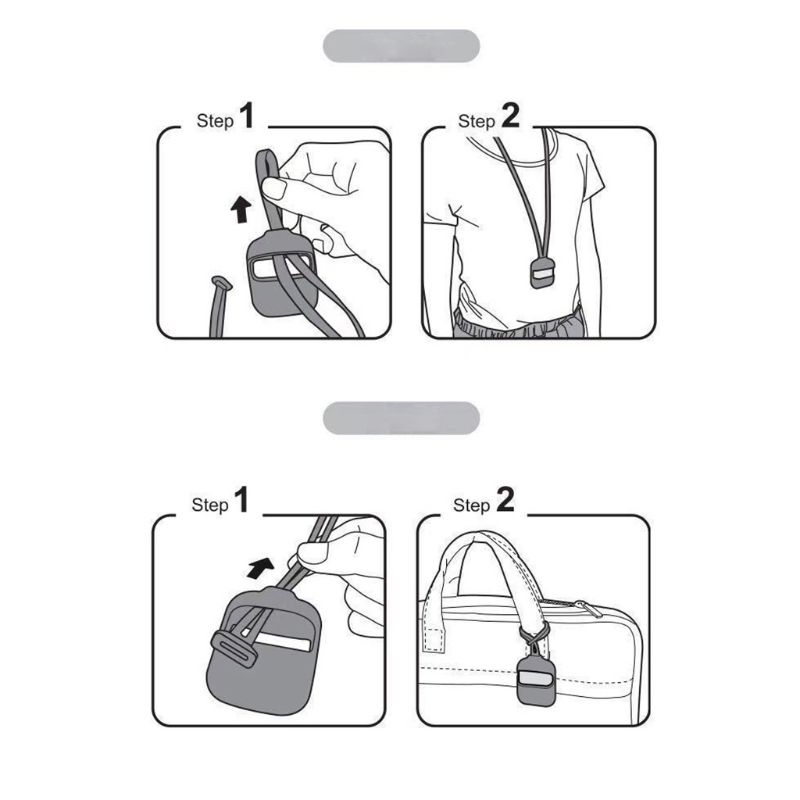 Step 1

Step 2

Step 1

Step 2