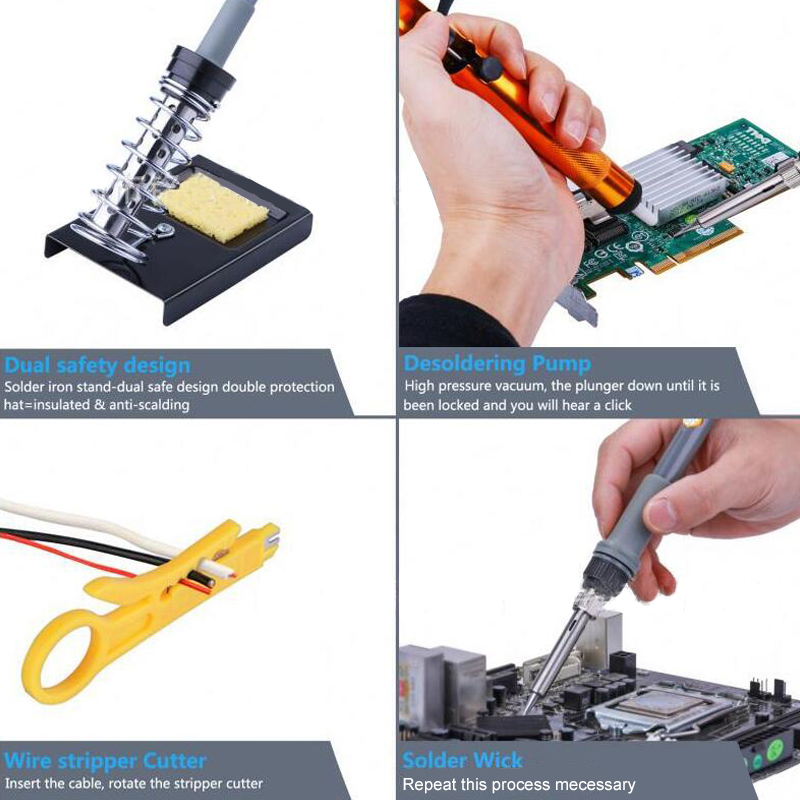 Dual safety design
Solder iron stand-dual safe design double protection hat=insulated & anti-scalding

Desoldering Pump
High pressure vacuum, the plunger down until it is been locked and you will hear a click

Wire stripper Cutter
Insert the cable, rotate the stripper cutter

Solder Wick
Repeat this process mecessary