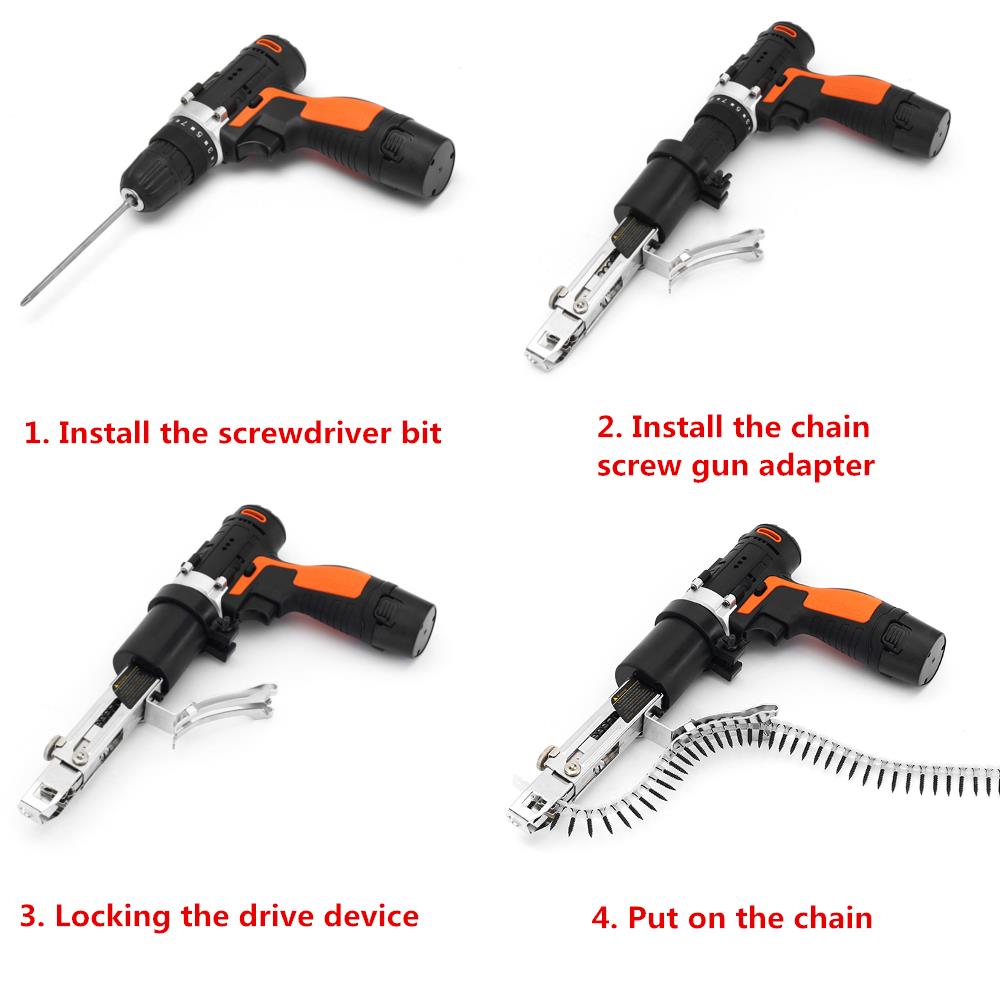 1. Install the screwdriver bit

2. Install the chain screw gun adapter

3. Locking the drive device

4. Put on the chain