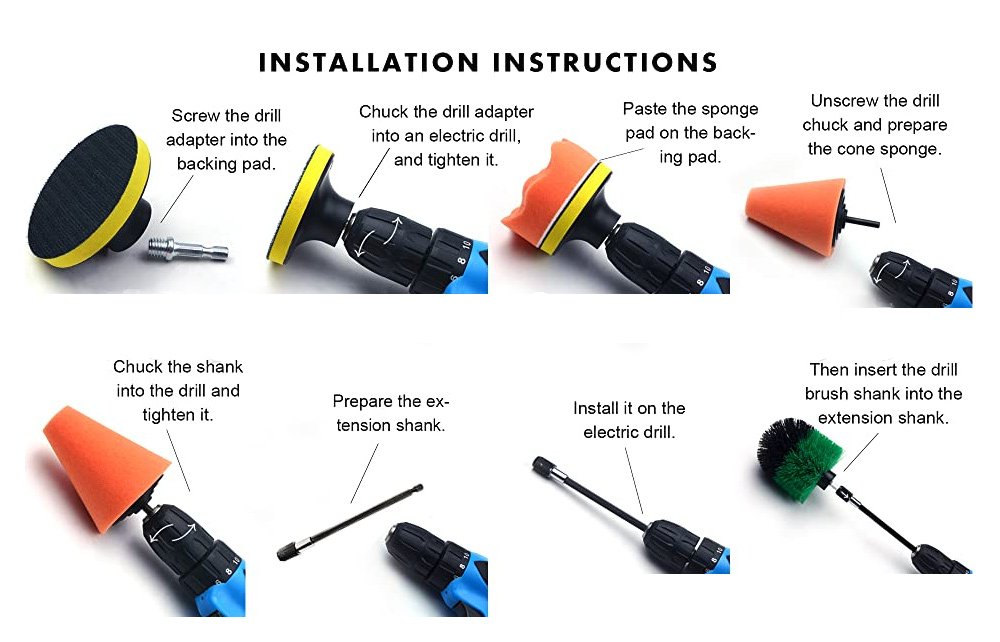 INSTALLATION INSTRUCTIONS

Screw the drill adapter into the backing pad.

Chuck the drill adapter into an electric drill, and tighten it.

Paste the sponge pad on the backing pad.

Unscrew the drill chuck and prepare the cone sponge.

Chuck the shank into the drill and tighten it.

Prepare the extension shank.

Install it on the electric drill.

Then insert the drill brush shank into the extension shank.