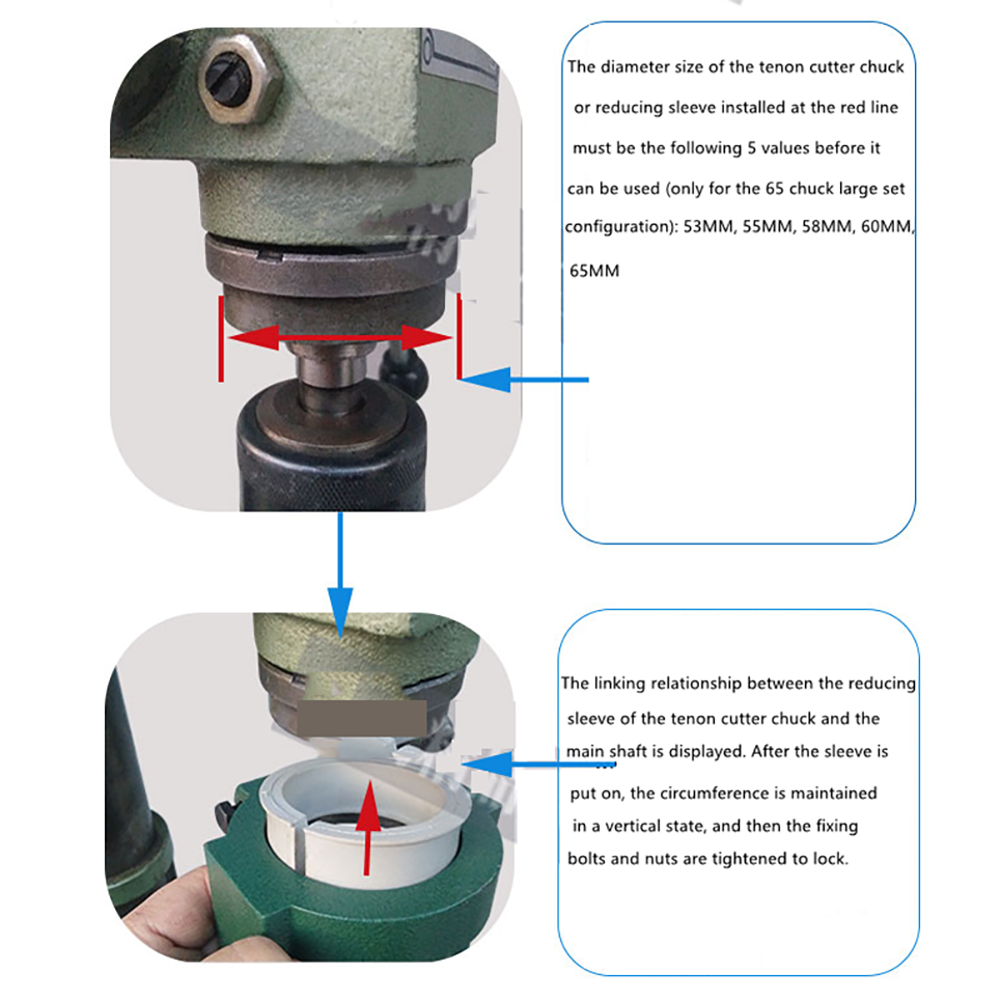 The diameter size of the tenon cutter chuck or reducing sleeve installed at the red line must be the following 5 values before it can be used (only for the 65 chuck large set configuration): 53MM, 55MM, 58MM, 60MM, 65MM

The linking relationship between the reducing sleeve of the tenon cutter chuck and the main shaft is displayed. After the sleeve is put on, the circumference is maintained in a vertical state, and then the fixing bolts and nuts are tightened to lock.