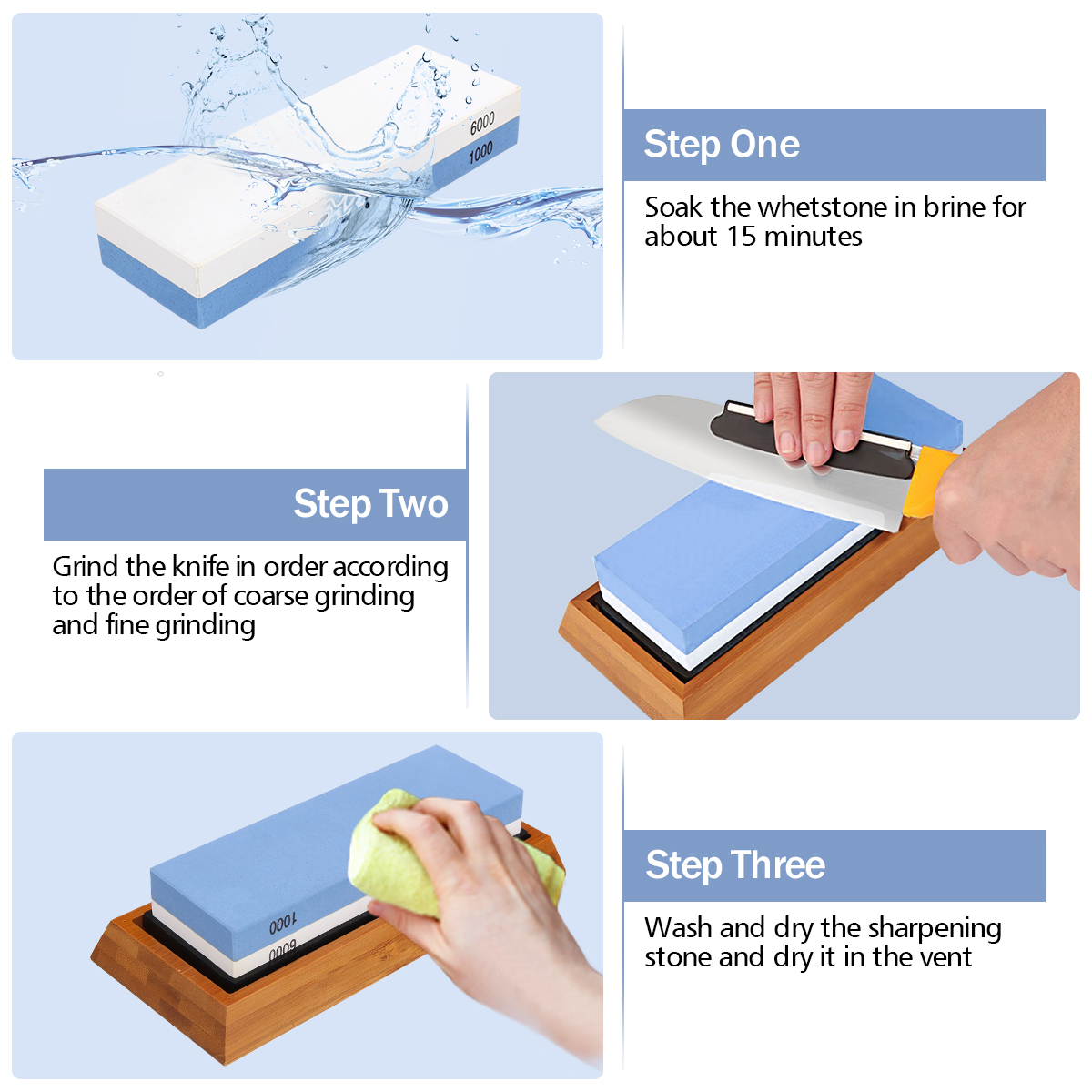 6000
1000

Step One

Soak the whetstone in brine for about 15 minutes

Step Two

Grind the knife in order according to the order of coarse grinding and fine grinding

1000
6000

Step Three

Wash and dry the sharpening stone and dry it in the vent