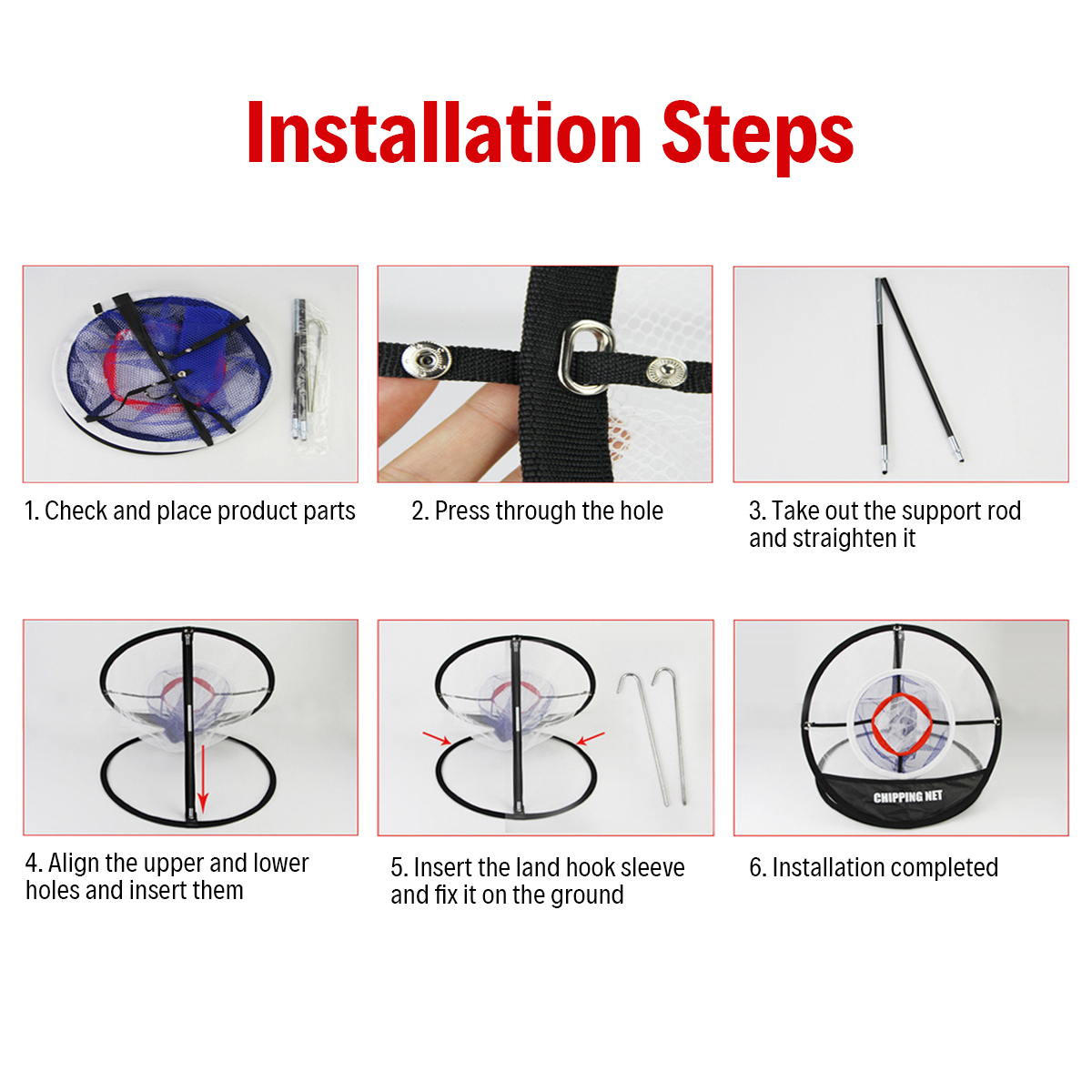 Installation Steps

1. Check and place product parts

2. Press through the hole

3. Take out the support rod and straighten it

4. Align the upper and lower holes and insert them

5. Insert the land hook sleeve and fix it on the ground

CHIPPING NET

6. Installation completed