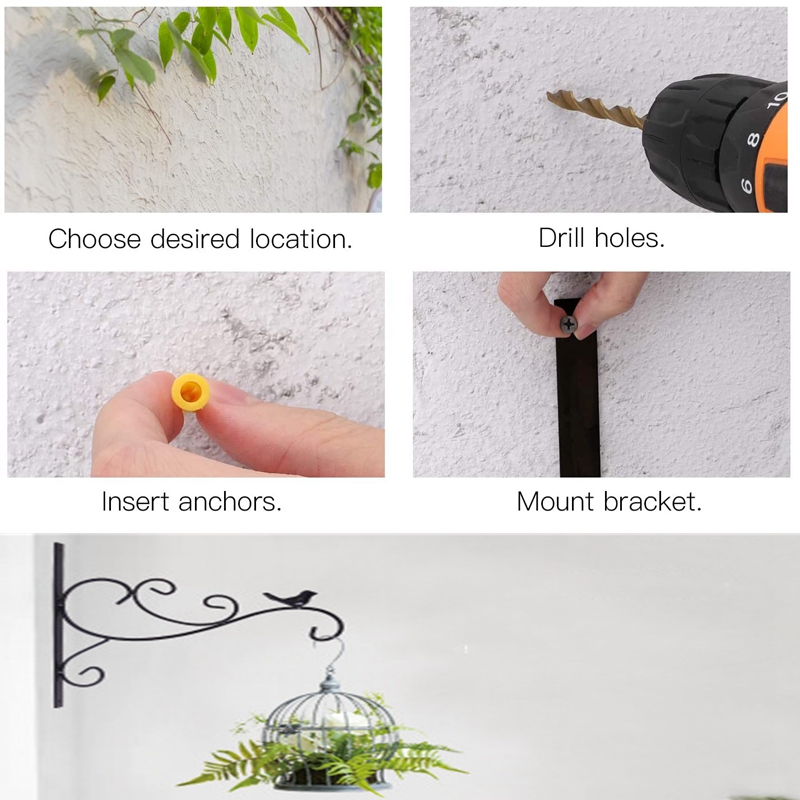 Choose desired location.

10
8
6

Drill holes.

Insert anchors.

Mount bracket.