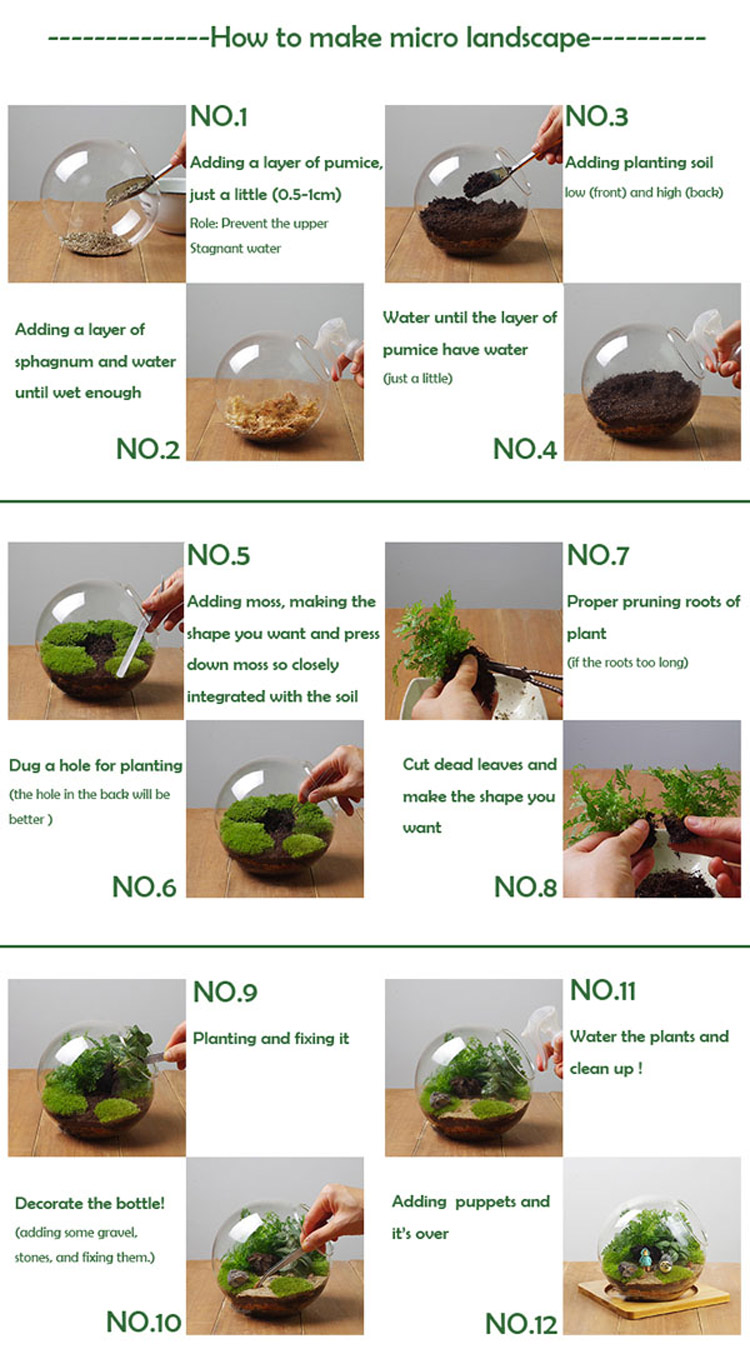 --------------How to make micro landscape----------

NO.1
Adding a layer of pumice, just a little (0.5-1cm)
Role: Prevent the upper Stagnant water

Adding a layer of sphagnum and water until wet enough
NO.2

NO.3
Adding planting soil
low (front) and high (back)

Water until the layer of pumice have water
(just a little)
NO.4

NO.5
Adding moss, making the shape you want and press down moss so closely integrated with the soil

Dug a hole for planting
(the hole in the back will be better )
NO.6

NO.7
Proper pruning roots of plant
(if the roots too long)

Cut dead leaves and make the shape you want
NO.8

NO.9
Planting and fixing it

Decorate the bottle!
(adding some gravel, stones, and fixing them.)
NO.10

NO.11
Water the plants and clean up !

Adding puppets and it's over
NO.12