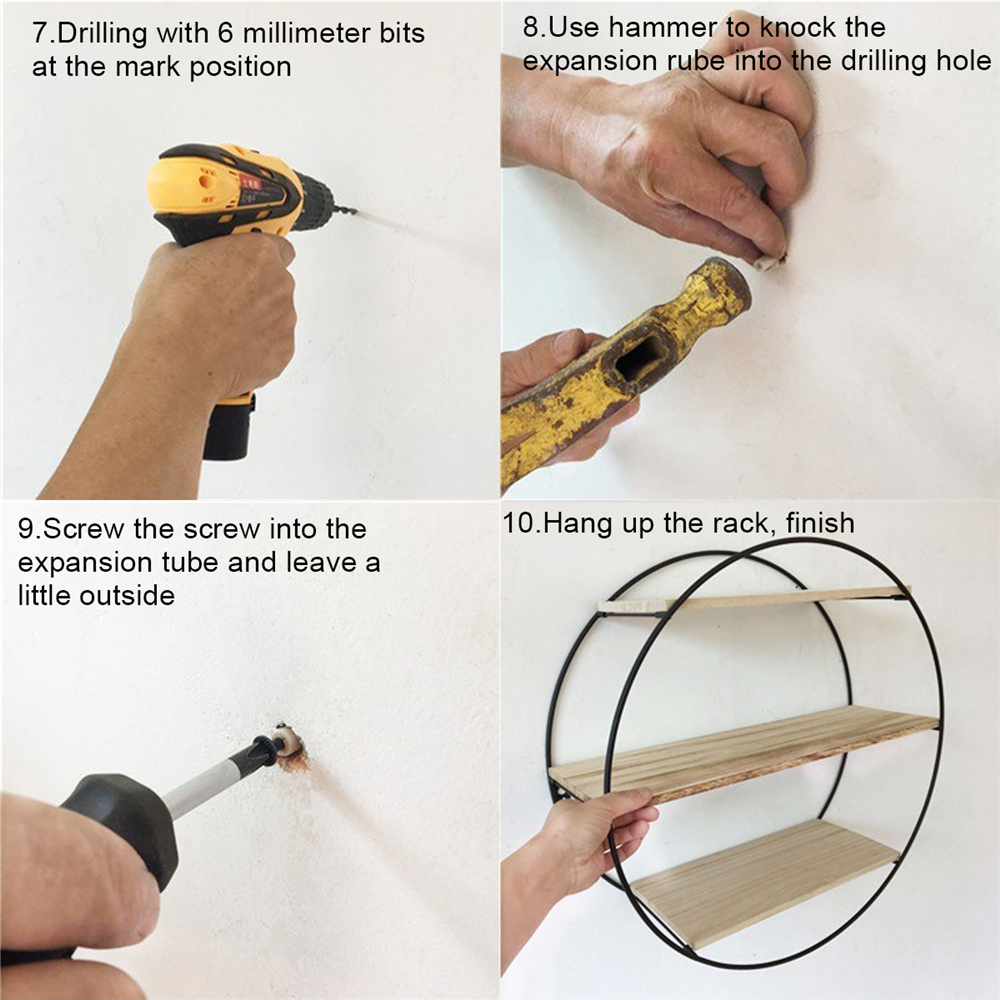 7.Drilling with 6 millimeter bits at the mark position

8.Use hammer to knock the expansion rube into the drilling hole

9.Screw the screw into the expansion tube and leave a little outside

10.Hang up the rack, finish