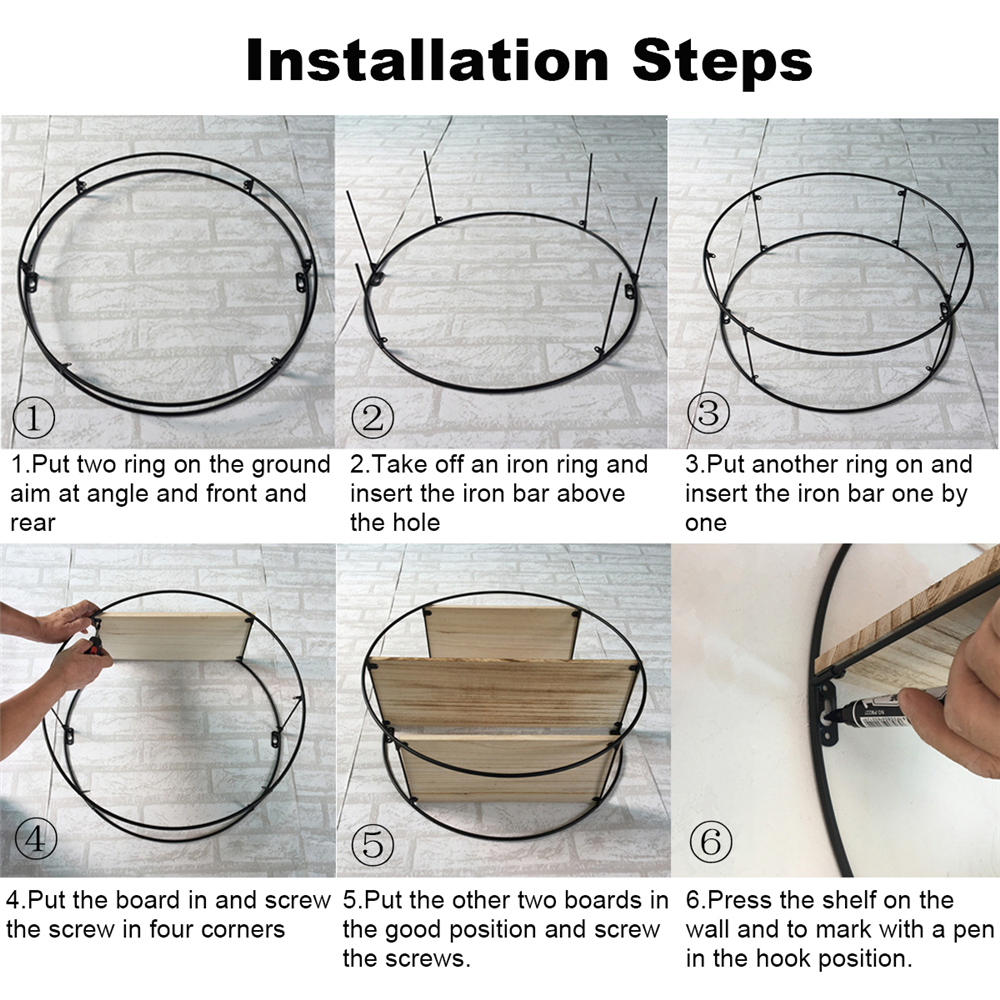 Installation Steps

①

1.Put two ring on the ground aim at angle and front and rear

②

2.Take off an iron ring and insert the iron bar above the hole

③

3.Put another ring on and insert the iron bar one by one

④

4.Put the board in and screw the screw in four corners

⑤

5.Put the other two boards in the good position and screw the screws.

⑥

6.Press the shelf on the wall and to mark with a pen in the hook position.