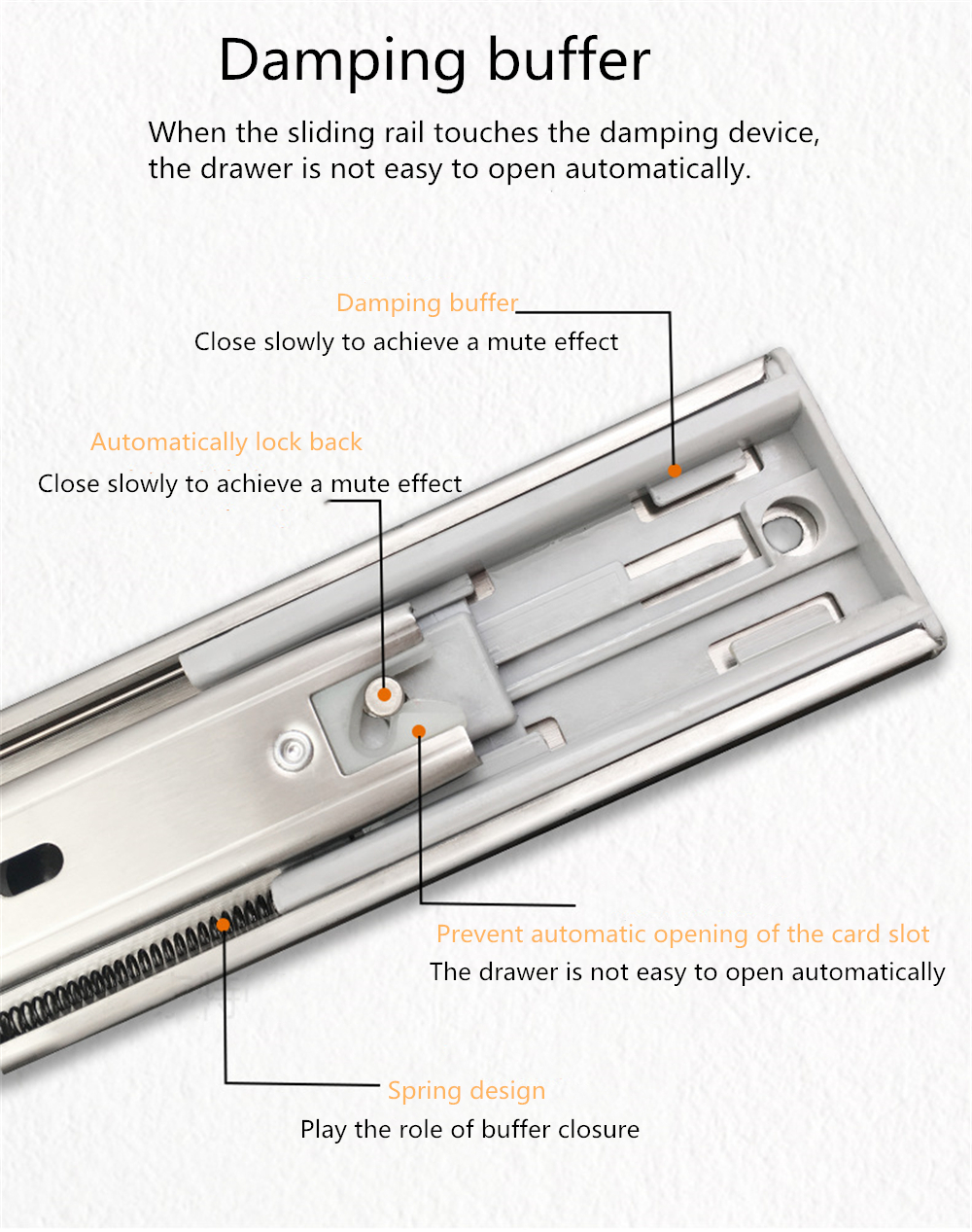 Damping buffer

When the sliding rail touches the damping device, the drawer is not easy to open automatically.

Damping buffer
Close slowly to achieve a mute effect

Automatically lock back
Close slowly to achieve a mute effect

Prevent automatic opening of the card slot
The drawer is not easy to open automatically

Spring design
Play the role of buffer closure