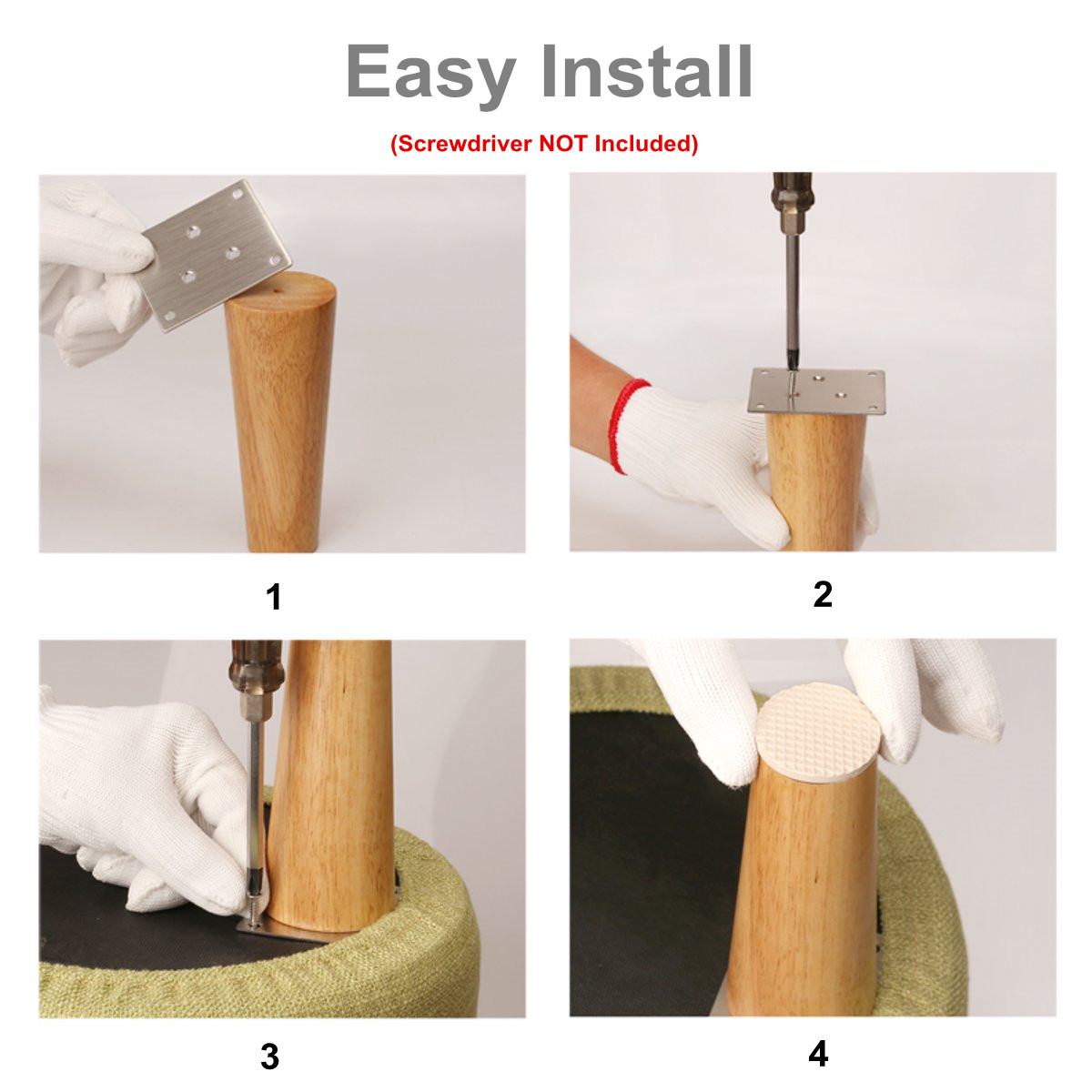 Easy Install

(Screwdriver NOT Included)

1

2

3

4