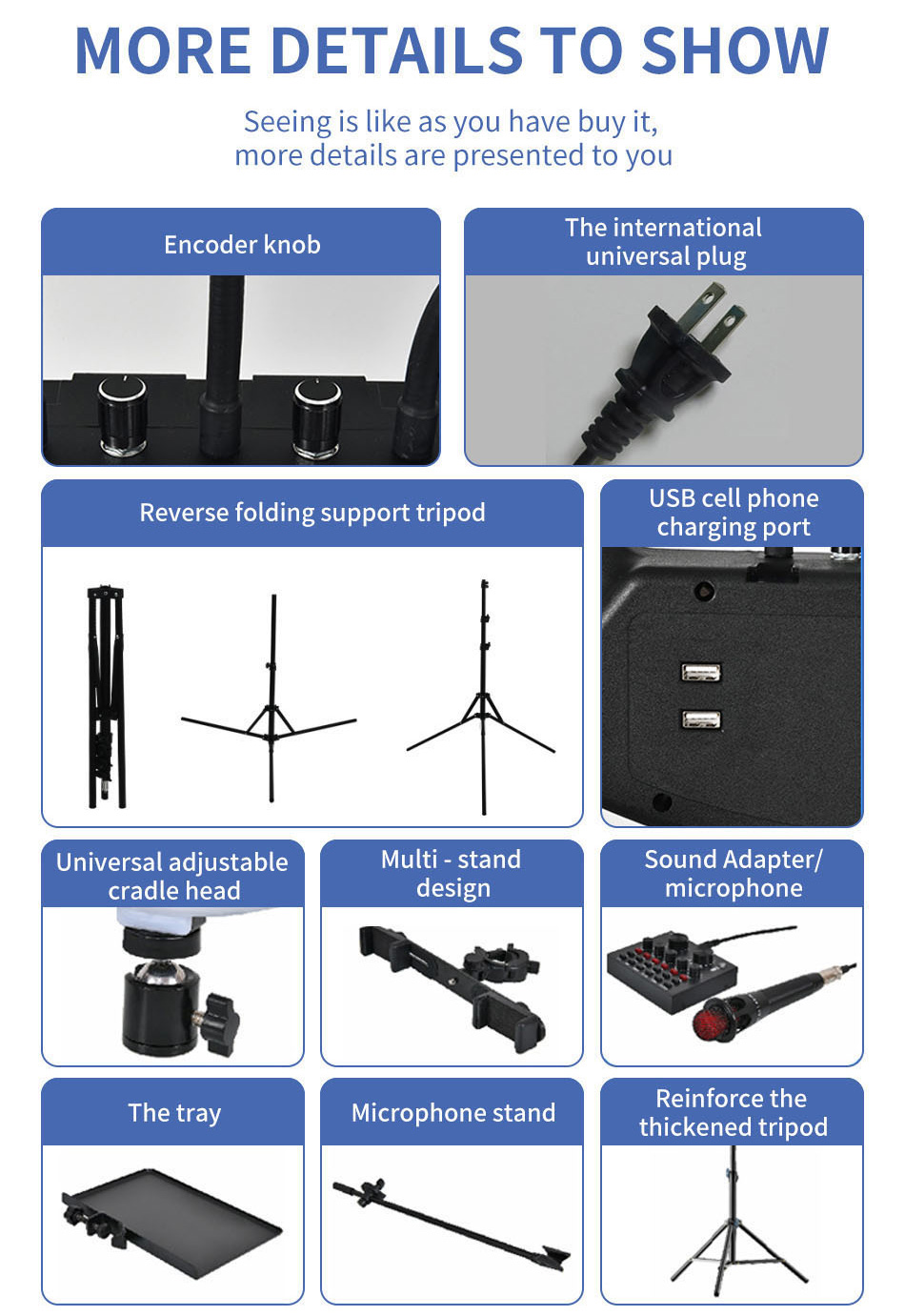 MORE DETAILS TO SHOW

Seeing is like as you have buy it, more details are presented to you

Encoder knob

The international universal plug

Reverse folding support tripod

USB cell phone charging port

Universal adjustable cradle head

Multi - stand design

Sound Adapter/ microphone

The tray

Microphone stand

Reinforce the thickened tripod