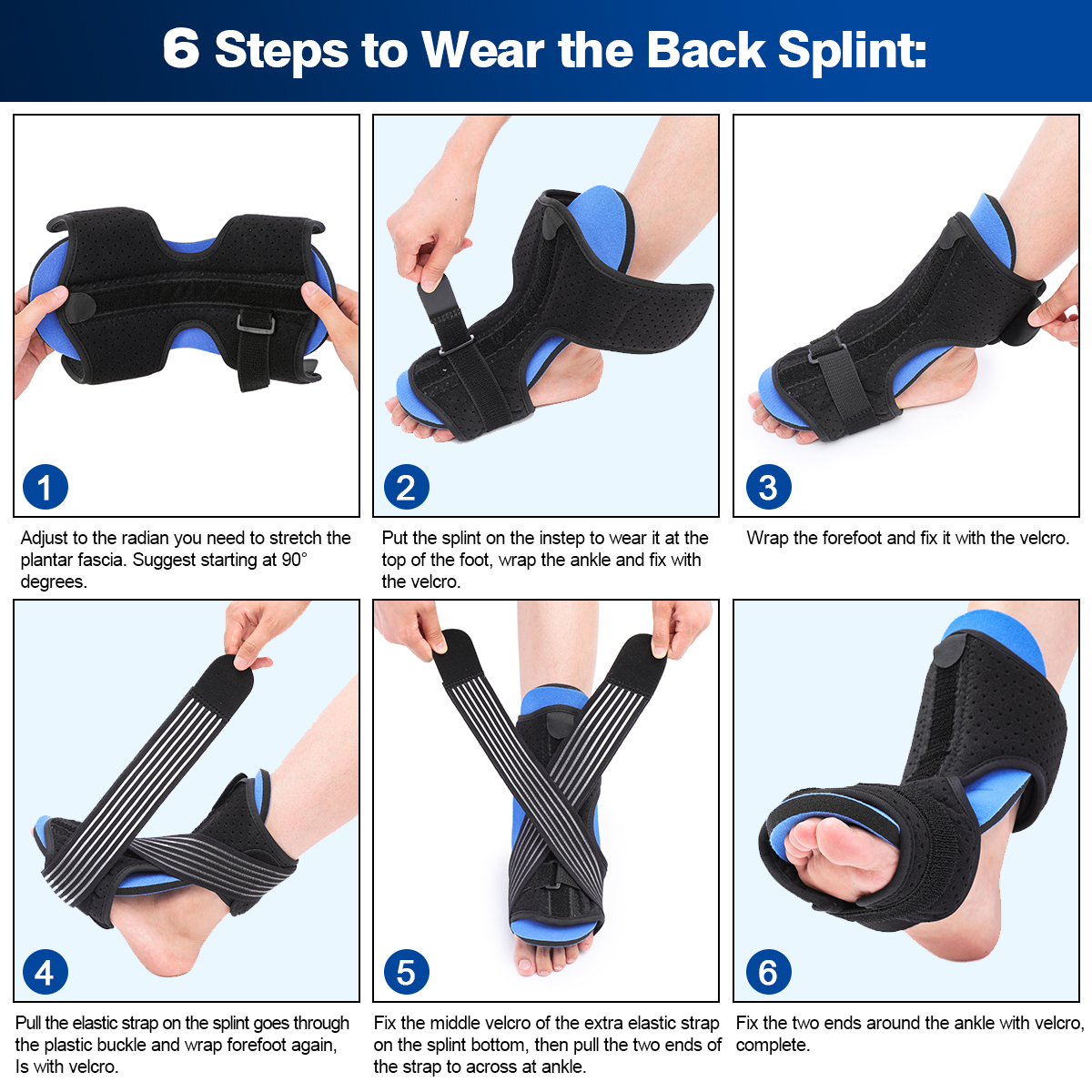 6 Steps to Wear the Back Splint:

1

Adjust to the radian you need to stretch the plantar fascia. Suggest starting at 90° degrees.

2

Put the splint on the instep to wear it at the top of the foot, wrap the ankle and fix with the velcro.

3

Wrap the forefoot and fix it with the velcro.

4

Pull the elastic strap on the splint goes through the plastic buckle and wrap forefoot again, Is with velcro.

5

Fix the middle velcro of the extra elastic strap on the splint bottom, then pull the two ends of the strap to across at ankle.

6

Fix the two ends around the ankle with velcro, complete.