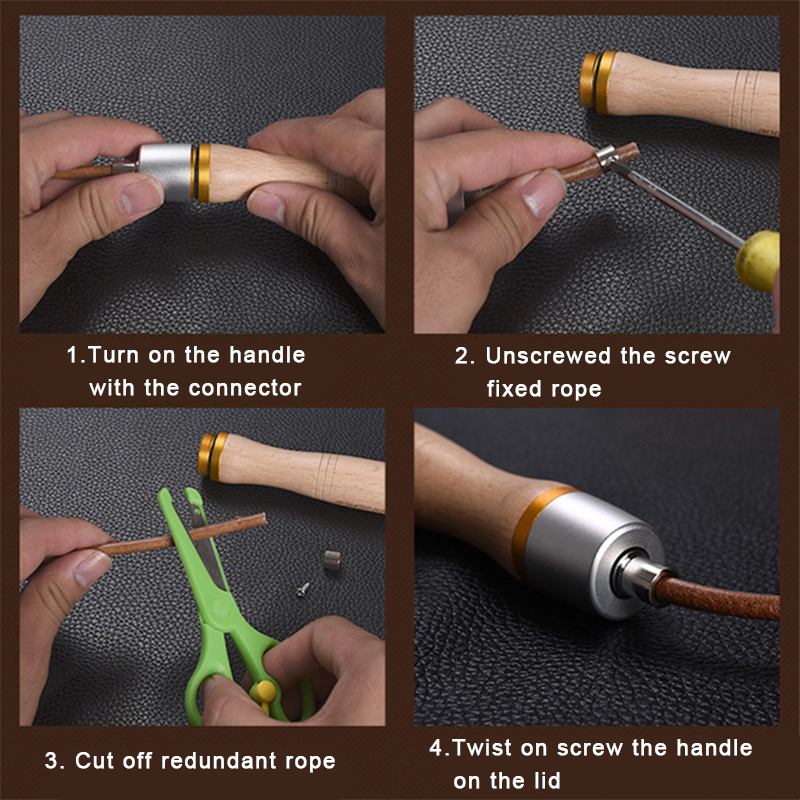 1.Turn on the handle with the connector

2. Unscrewed the screw fixed rope

3. Cut off redundant rope

4.Twist on screw the handle on the lid