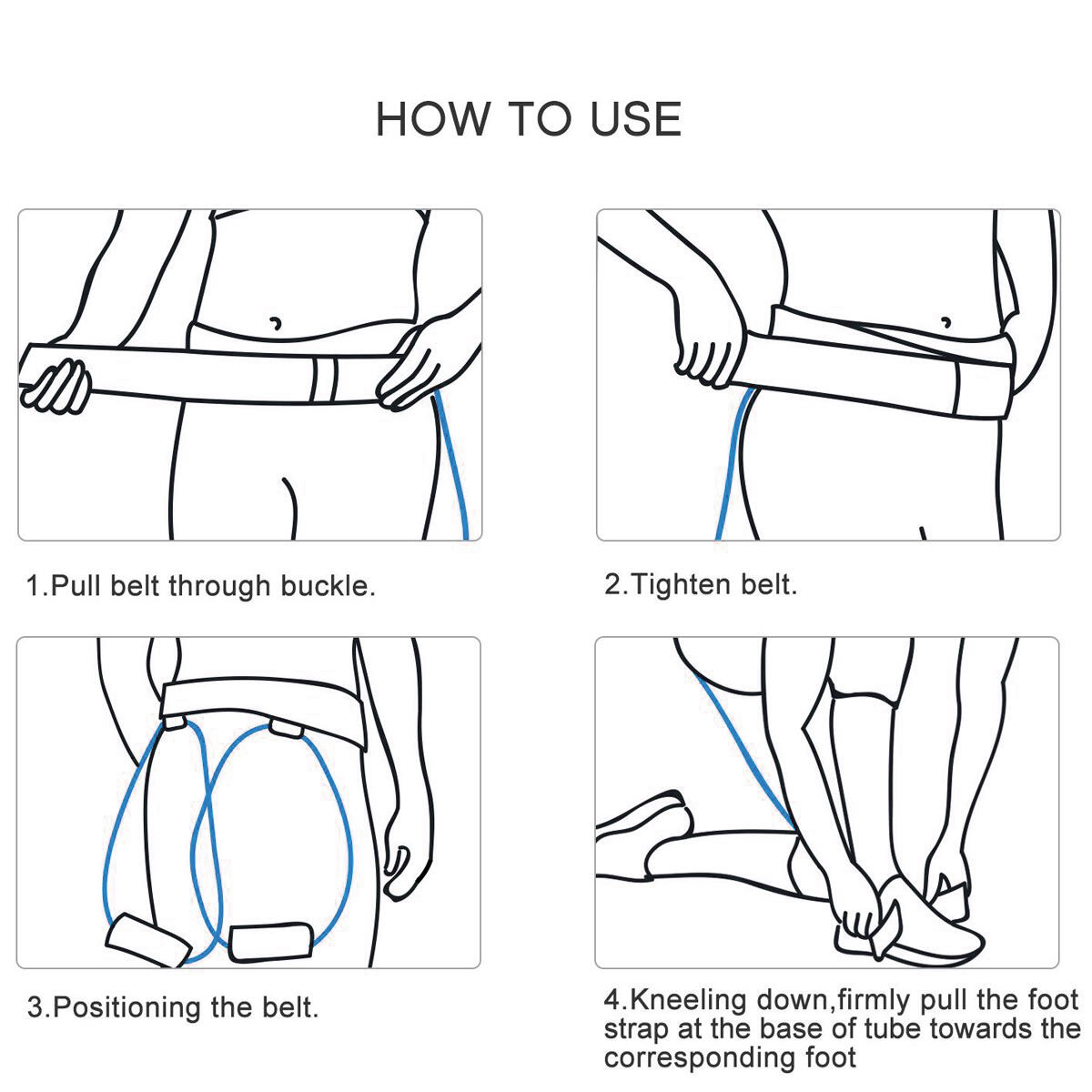 HOW TO USE

1.Pull belt through buckle.

2.Tighten belt.

3.Positioning the belt.

4.Kneeling down,firmly pull the foot strap at the base of tube towards the corresponding foot