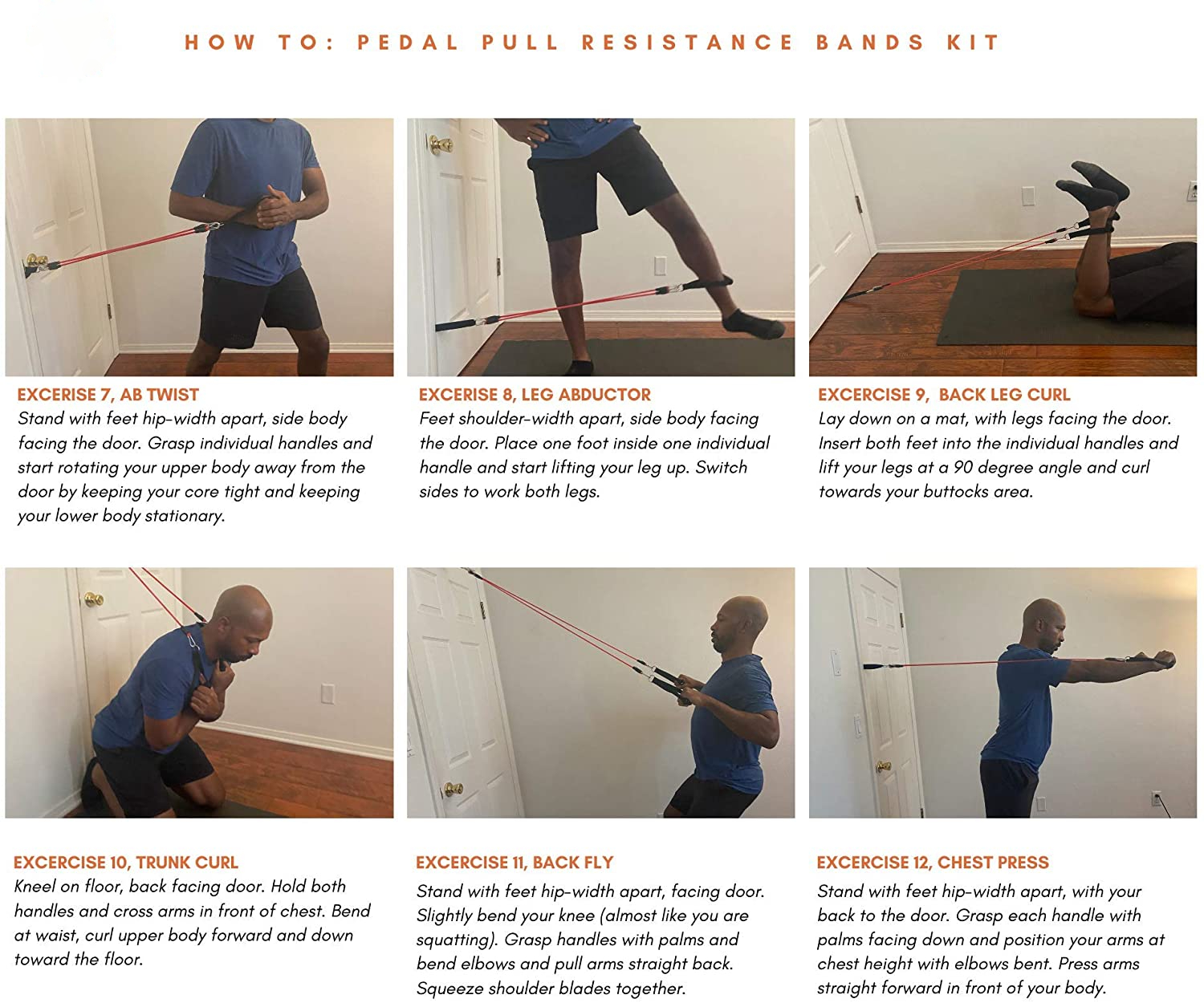 HOW TO: PEDAL PULL RESISTANCE BANDS KIT

EXCERISE 7, AB TWIST
Stand with feet hip-width apart, side body facing the door. Grasp individual handles and start rotating your upper body away from the door by keeping your core tight and keeping your lower body stationary.

EXCERISE 8, LEG ABDUCTOR
Feet shoulder-width apart, side body facing the door. Place one foot inside one individual handle and start lifting your leg up. Switch sides to work both legs.

EXCERCISE 9, BACK LEG CURL
Lay down on a mat, with legs facing the door. Insert both feet into the individual handles and lift your legs at a 90 degree angle and curl towards your buttocks area.

EXCERCISE 10, TRUNK CURL
Kneel on floor, back facing door. Hold both handles and cross arms in front of chest. Bend at waist, curl upper body forward and down toward the floor.

EXCERCISE 11, BACK FLY
Stand with feet hip-width apart, facing door. Slightly bend your knee (almost like you are squatting). Grasp handles with palms and bend elbows and pull arms straight back. Squeeze shoulder blades together.

EXCERCISE 12, CHEST PRESS
Stand with feet hip-width apart, with your back to the door. Grasp each handle with palms facing down and position your arms at chest height with elbows bent. Press arms straight forward in front of your body.