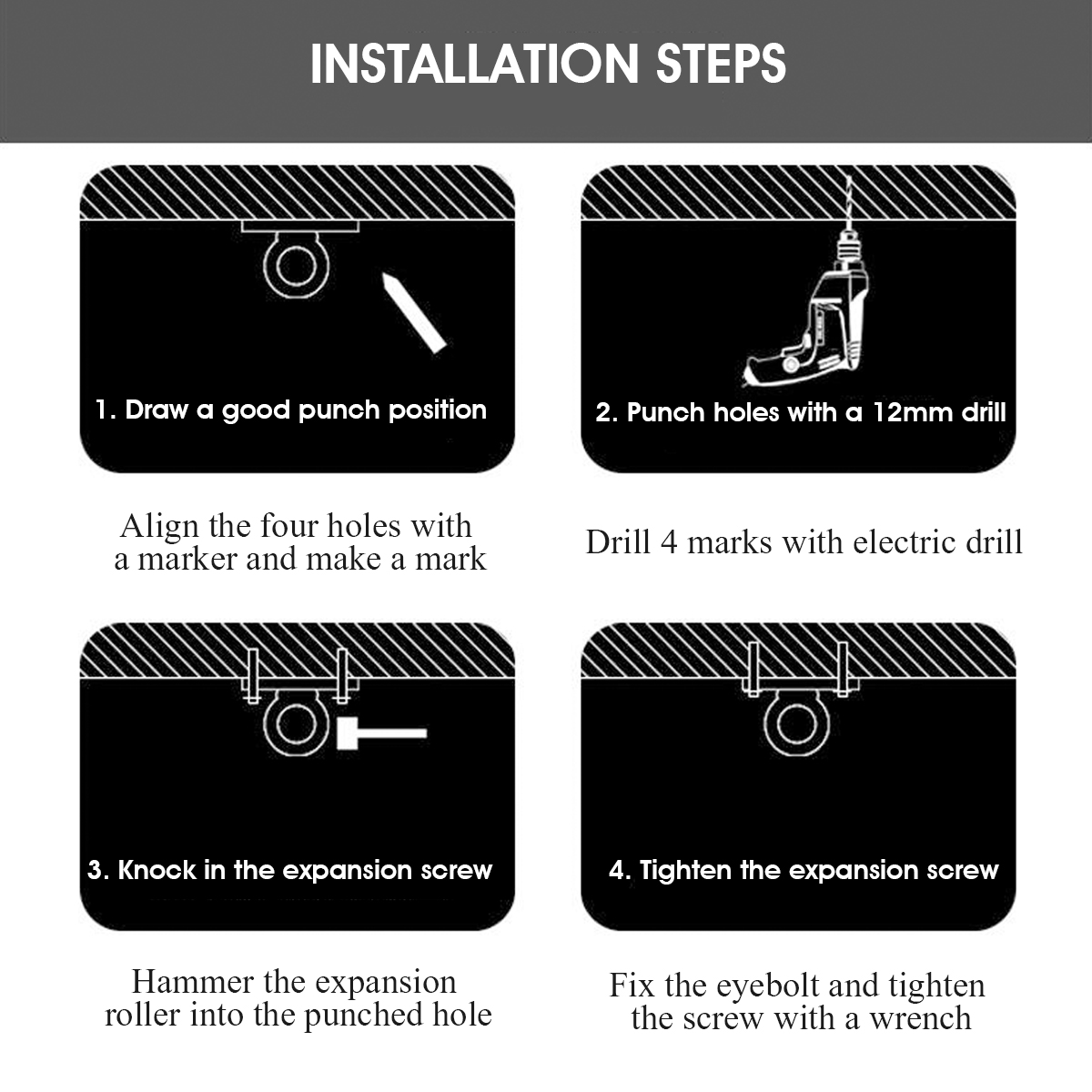 INSTALLATION STEPS

1. Draw a good punch position

Align the four holes with a marker and make a mark

2. Punch holes with a 12mm drill

Drill 4 marks with electric drill

3. Knock in the expansion screw

Hammer the expansion roller into the punched hole

4. Tighten the expansion screw

Fix the eyebolt and tighten the screw with a wrench