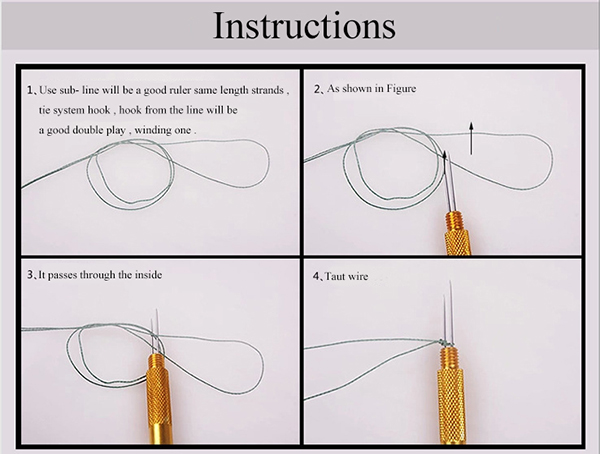 Instructions

1、Use sub- line will be a good ruler same length strands , tie system hook , hook from the line will be a good double play , winding one .

2、As shown in Figure

3、It passes through the inside

4、Taut wire