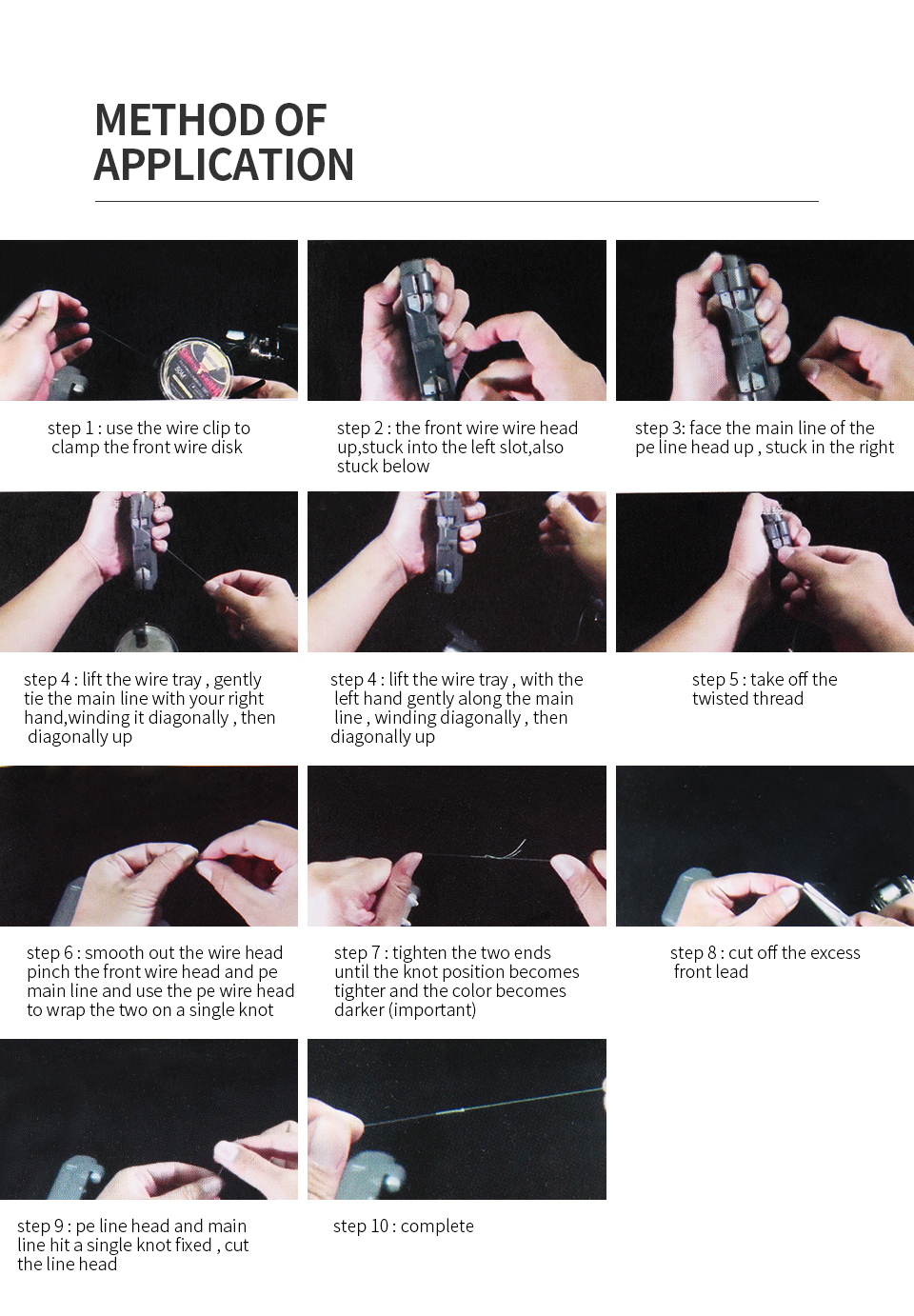 METHOD OF APPLICATION

step 1 : use the wire clip to clamp the front wire disk

step 2 : the front wire wire head up,stuck into the left slot,also stuck below

step 3: face the main line of the pe line head up , stuck in the right

step 4 : lift the wire tray , gently tie the main line with your right hand,winding it diagonally , then diagonally up

step 4 : lift the wire tray , with the left hand gently along the main line , winding diagonally , then diagonally up

step 5 : take off the twisted thread

step 6 : smooth out the wire head pinch the front wire head and pe main line and use the pe wire head to wrap the two on a single knot

step 7 : tighten the two ends until the knot position becomes tighter and the color becomes darker (important)

step 8 : cut off the excess front lead

step 9 : pe line head and main line hit a single knot fixed , cut the line head

step 10 : complete