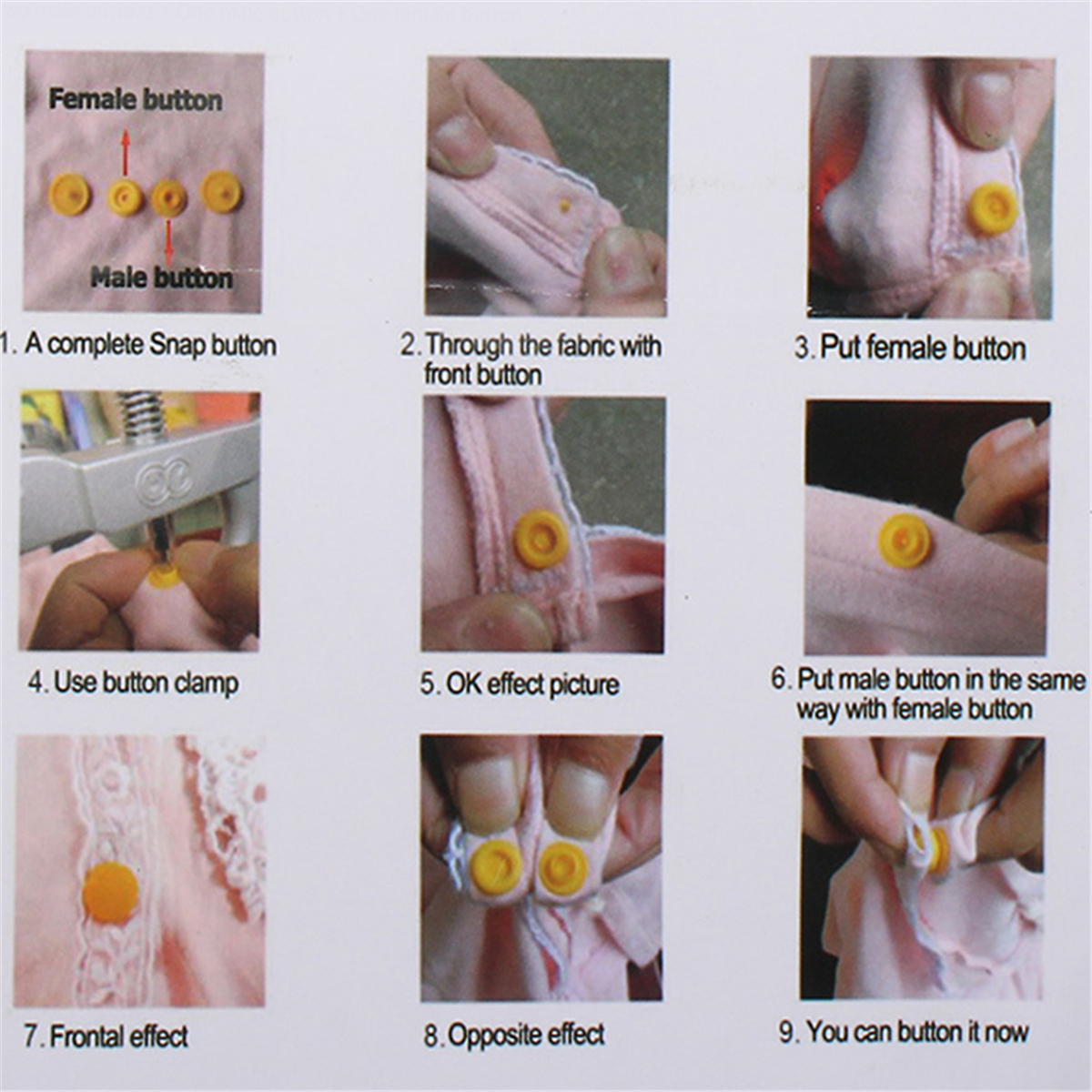 Female button

Male button

1. A complete Snap button

2. Through the fabric with front button

3. Put female button

4. Use button clamp

5. OK effect picture

6. Put male button in the same way with female button

7. Frontal effect

8. Opposite effect

9. You can button it now