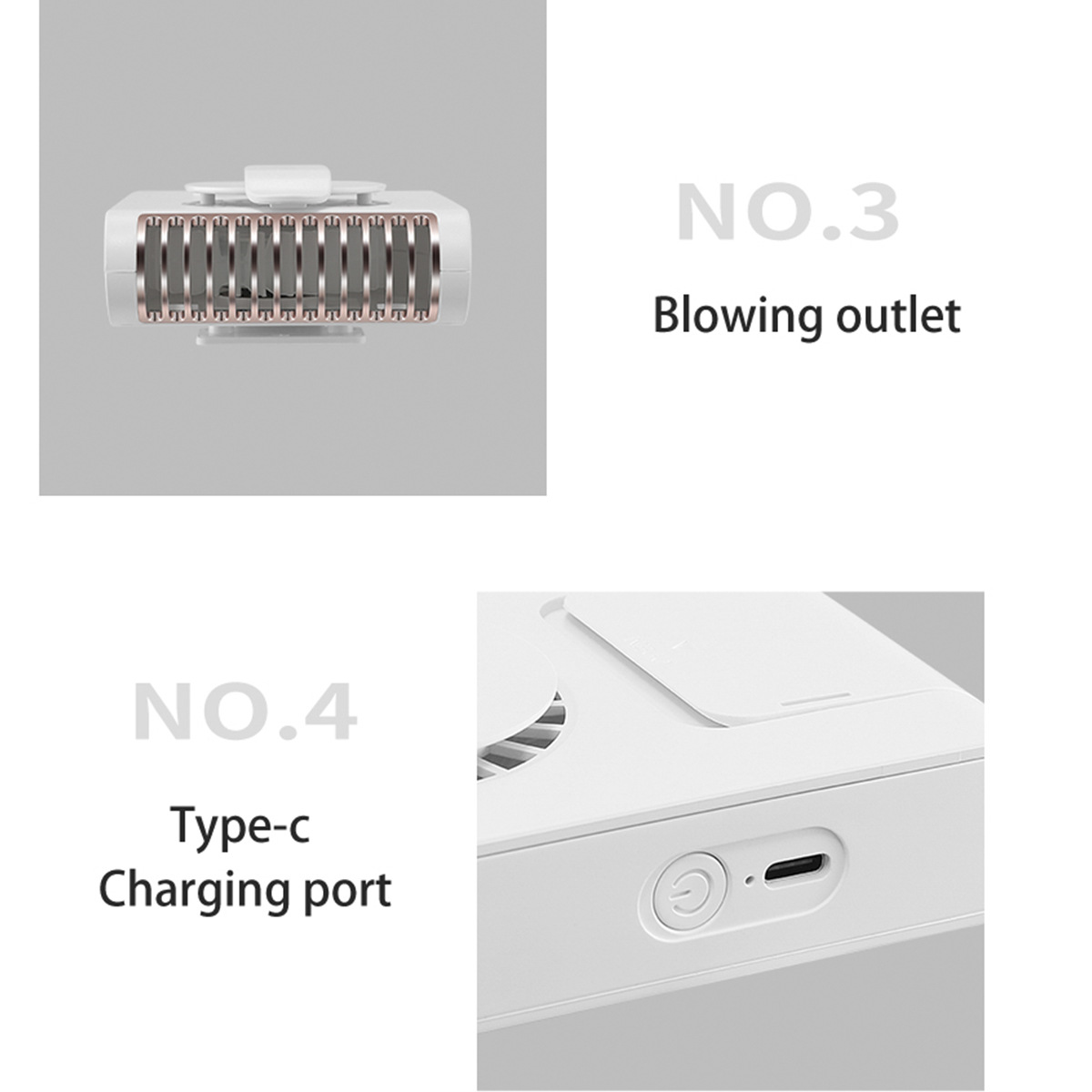 NO.3

Blowing outlet

NO.4

Type-c
Charging port