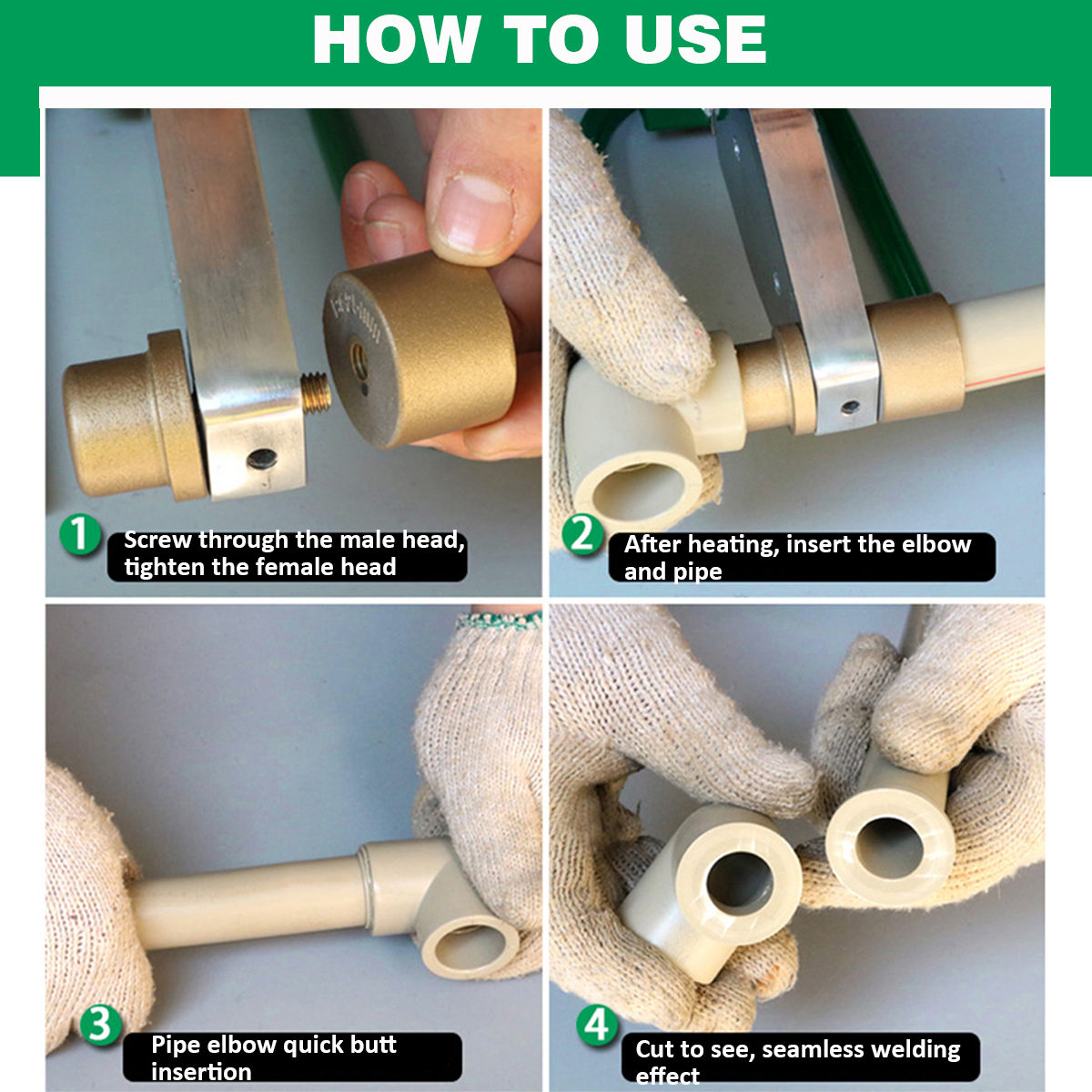 HOW TO USE

1 Screw through the male head, tighten the female head

2 After heating, insert the elbow and pipe

3 Pipe elbow quick butt insertion

4 Cut to see, seamless welding effect