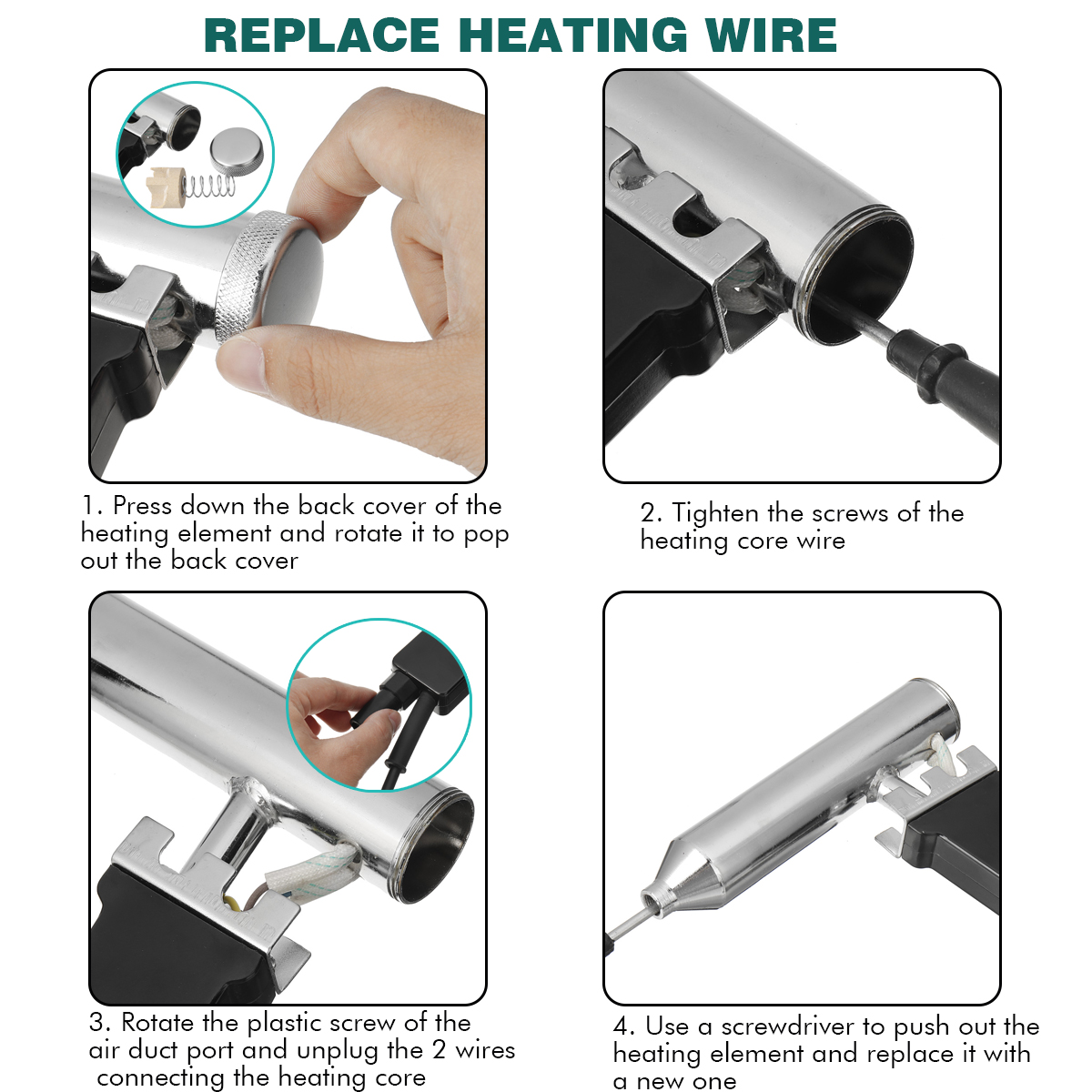 REPLACE HEATING WIRE

1. Press down the back cover of the heating element and rotate it to pop out the back cover

2. Tighten the screws of the heating core wire

3. Rotate the plastic screw of the air duct port and unplug the 2 wires connecting the heating core

4. Use a screwdriver to push out the heating element and replace it with a new one