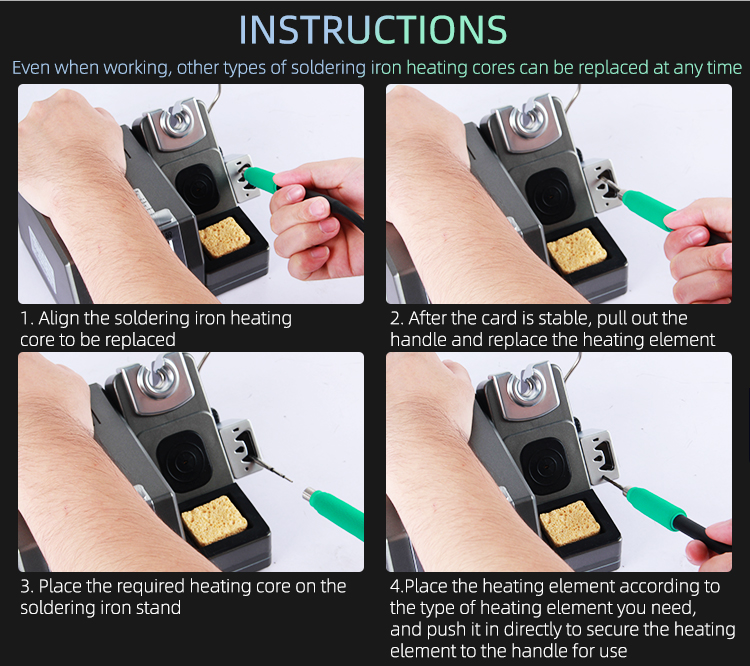 INSTRUCTIONS

Even when working, other types of soldering iron heating cores can be replaced at any time

1. Align the soldering iron heating core to be replaced

2. After the card is stable, pull out the handle and replace the heating element

3. Place the required heating core on the soldering iron stand

4.Place the heating element according to the type of heating element you need, and push it in directly to secure the heating element to the handle for use