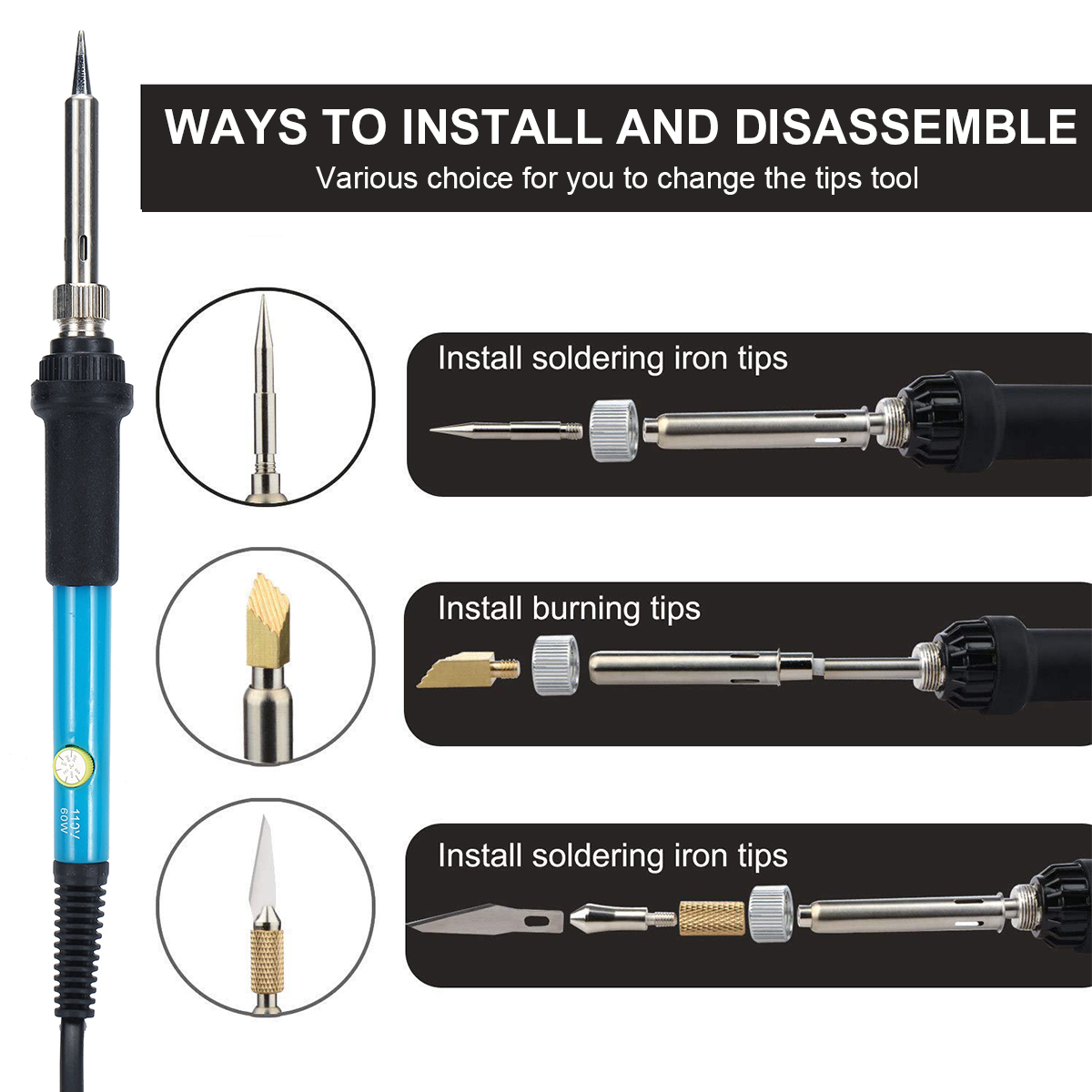 WAYS TO INSTALL AND DISASSEMBLE
Various choice for you to change the tips tool

Install soldering iron tips

Install burning tips

Install soldering iron tips

110V
60W