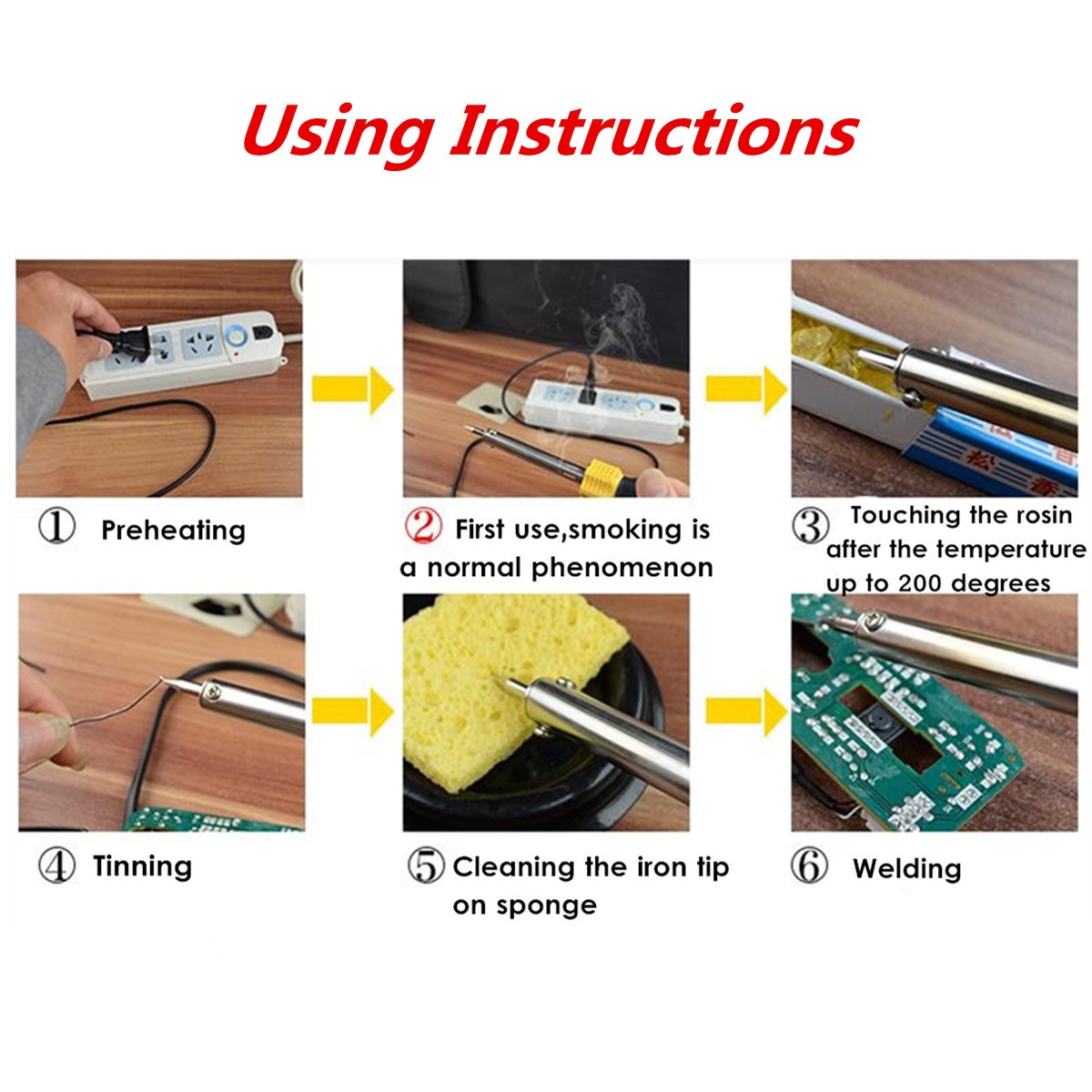 Using Instructions

① Preheating

② First use,smoking is a normal phenomenon

③ Touching the rosin after the temperature up to 200 degrees

④ Tinning

⑤ Cleaning the iron tip on sponge

⑥ Welding