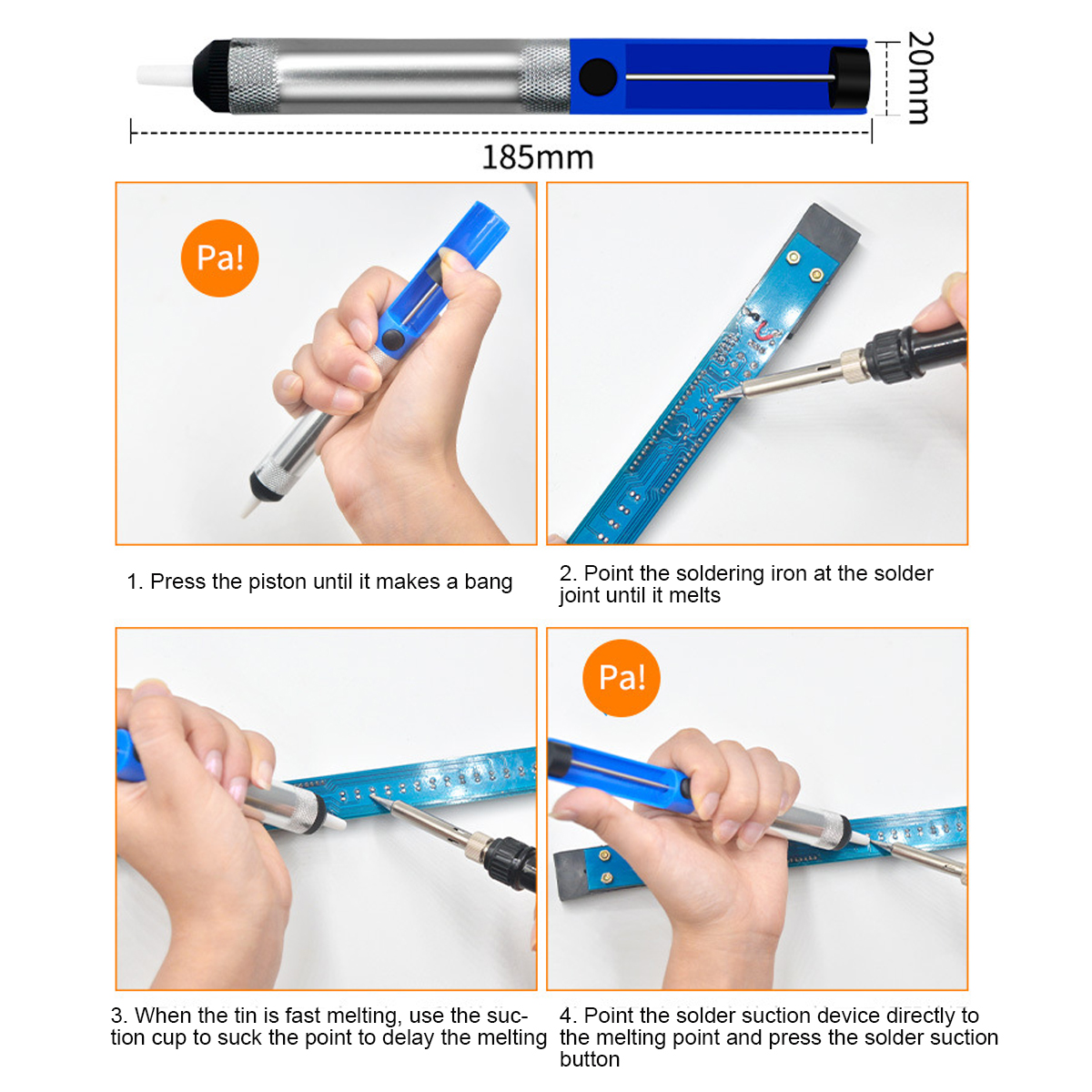 20mm

185mm

Pa!

1. Press the piston until it makes a bang

2. Point the soldering iron at the solder joint until it melts

Pa!

3. When the tin is fast melting, use the suction cup to suck the point to delay the melting

4. Point the solder suction device directly to the melting point and press the solder suction button