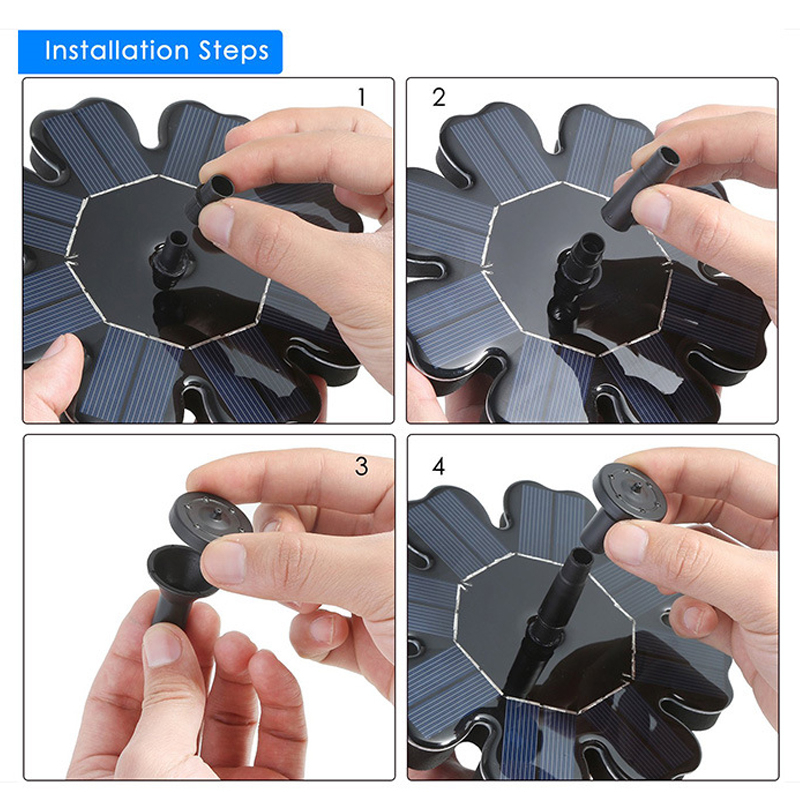 Installation Steps

1

2

3

4