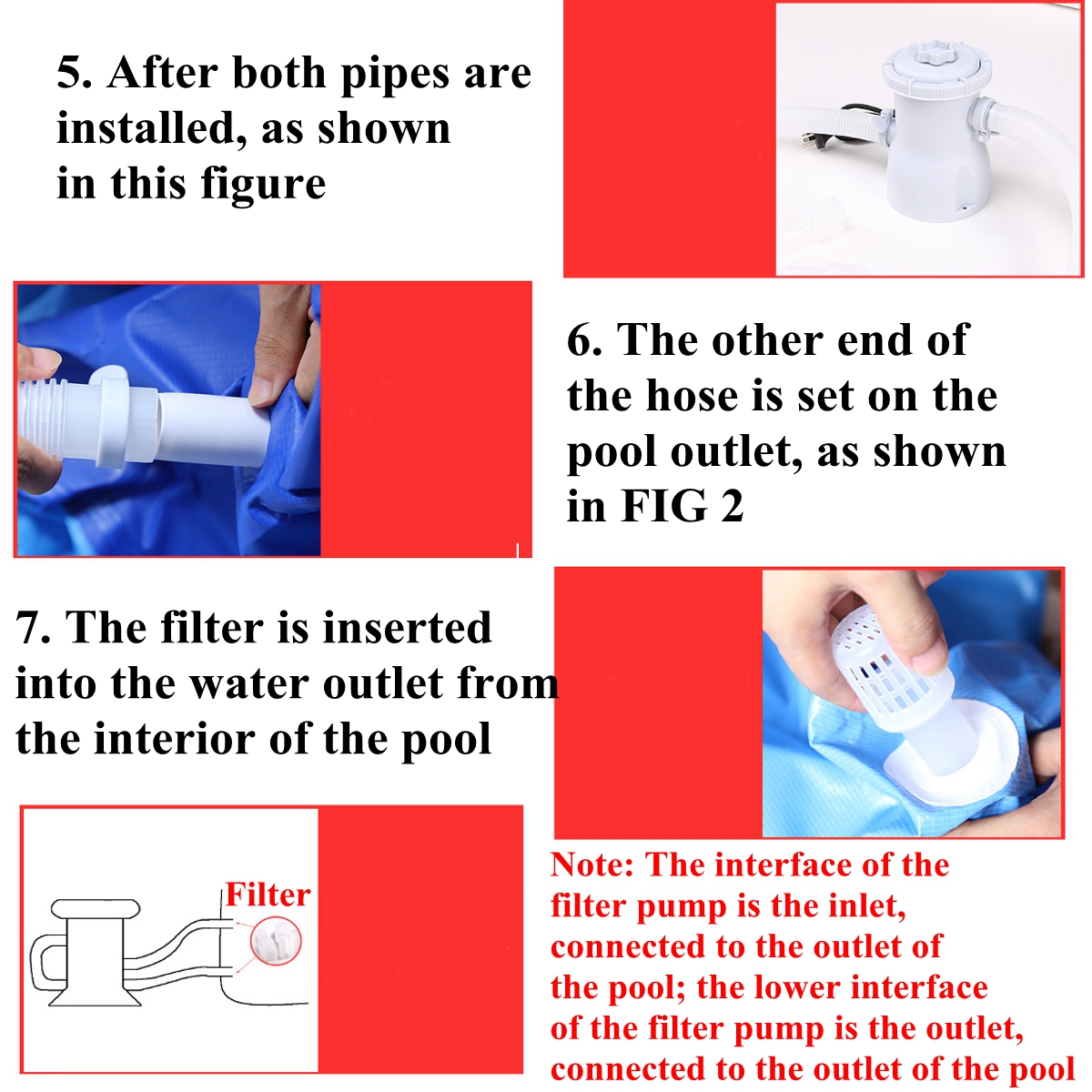 5. After both pipes are installed, as shown in this figure

6. The other end of the hose is set on the pool outlet, as shown in FIG 2

7. The filter is inserted into the water outlet from the interior of the pool

Filter

Note: The interface of the filter pump is the inlet, connected to the outlet of the pool; the lower interface of the filter pump is the outlet, connected to the outlet of the pool