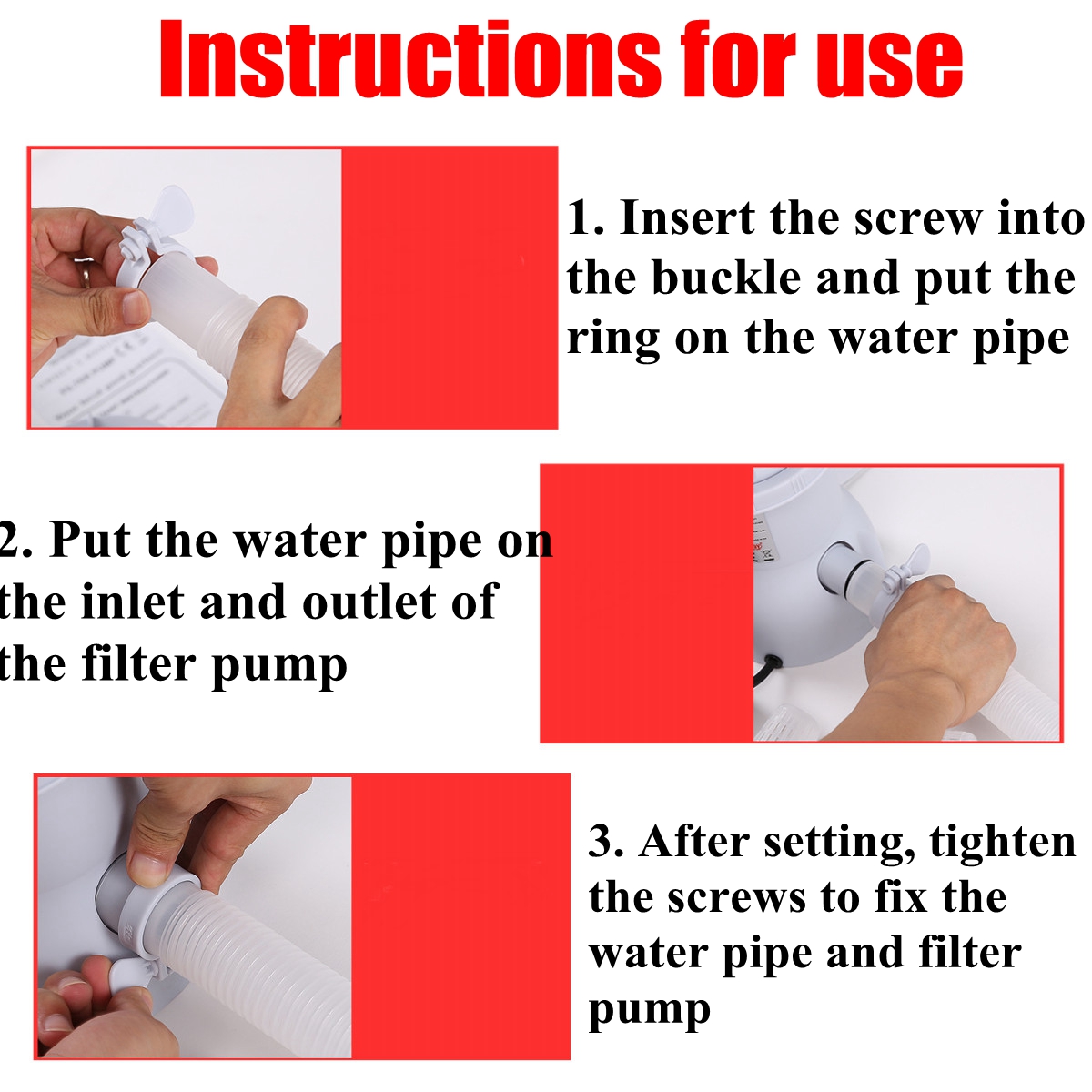 Instructions for use

1. Insert the screw into the buckle and put the ring on the water pipe

2. Put the water pipe on the inlet and outlet of the filter pump

3. After setting, tighten the screws to fix the water pipe and filter pump