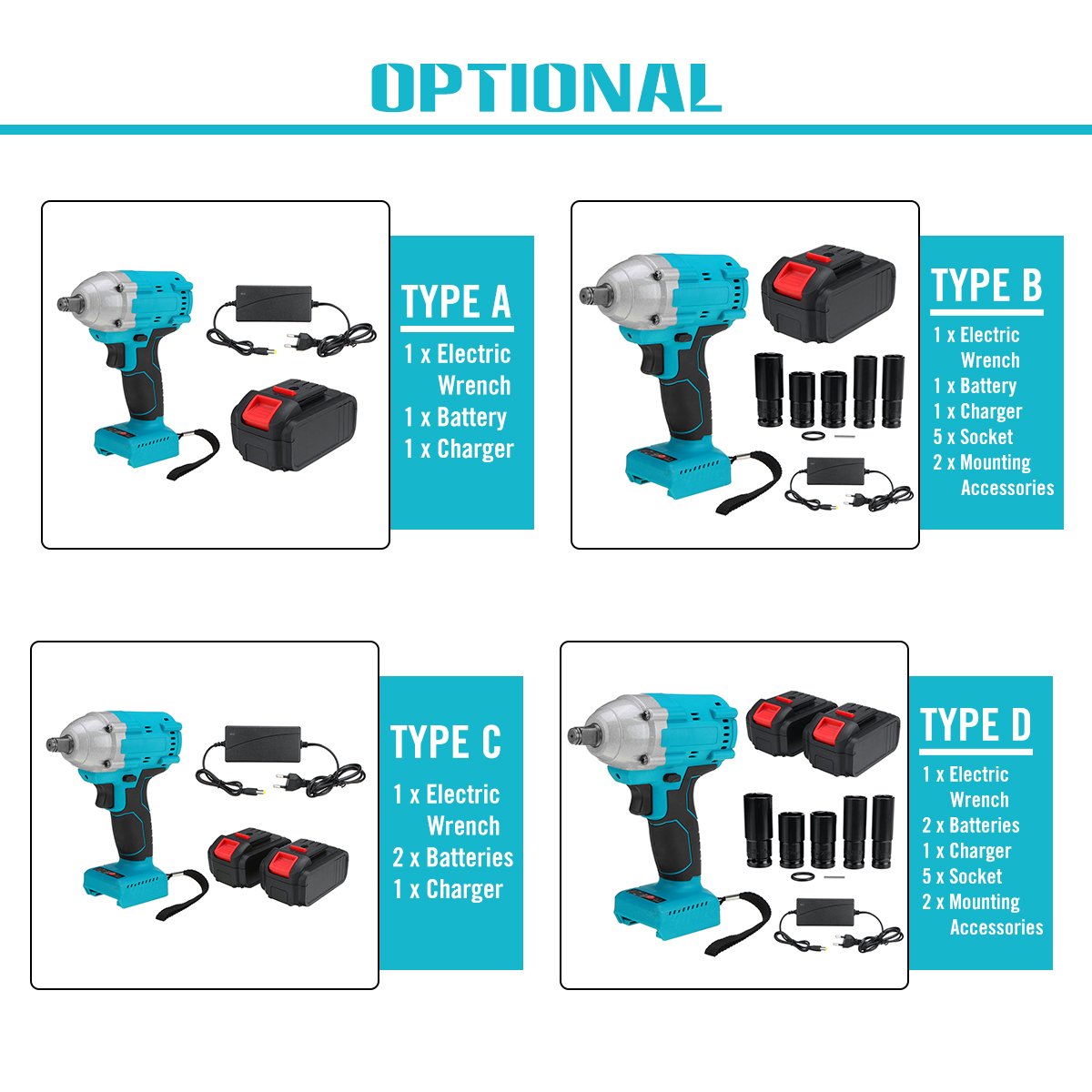 OPTIONAL

TYPE A
1 x Electric Wrench
1 x Battery
1 x Charger

TYPE B
1 x Electric Wrench
1 x Battery
1 x Charger
5 x Socket
2 x Mounting Accessories

TYPE C
1 x Electric Wrench
2 x Batteries
1 x Charger

TYPE D
1 x Electric Wrench
2 x Batteries
1 x Charger
5 x Socket
2 x Mounting Accessories