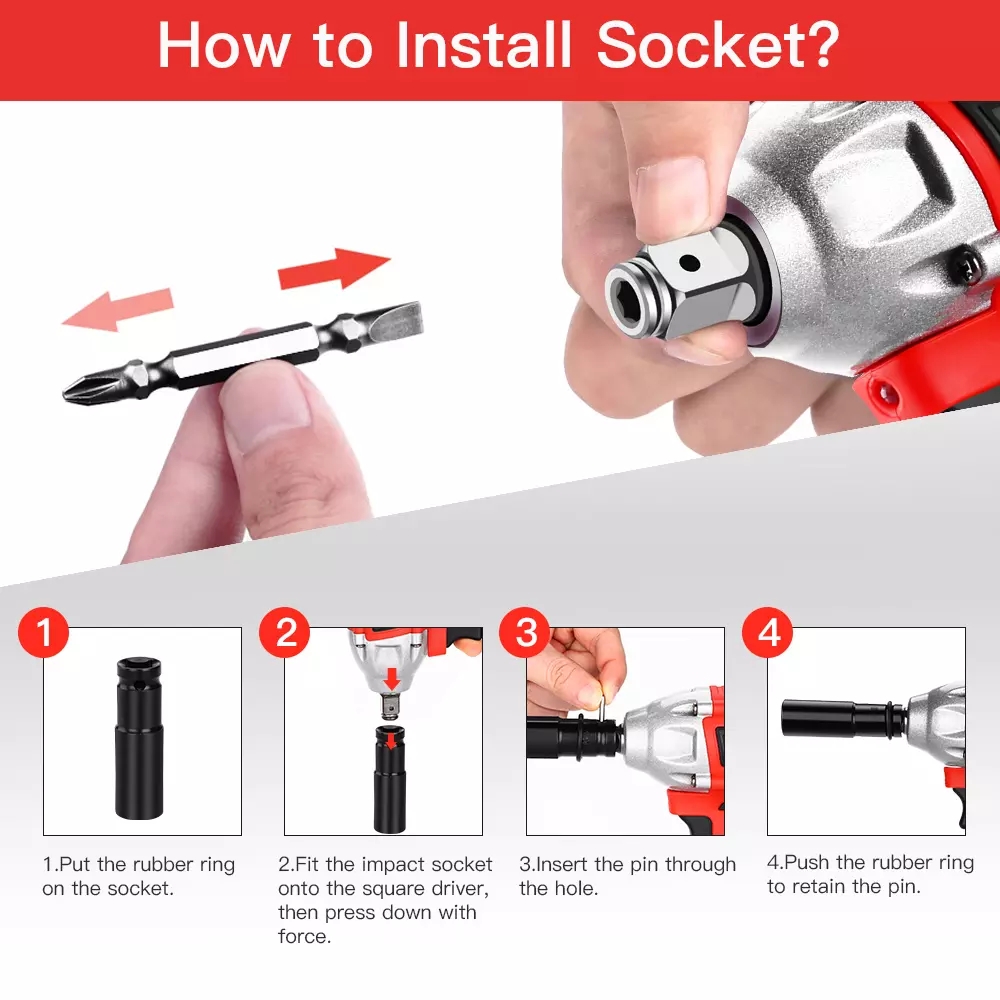 How to Install Socket?

1

2

3

4

1.Put the rubber ring on the socket.

2.Fit the impact socket onto the square driver, then press down with force.

3.Insert the pin through the hole.

4.Push the rubber ring to retain the pin.