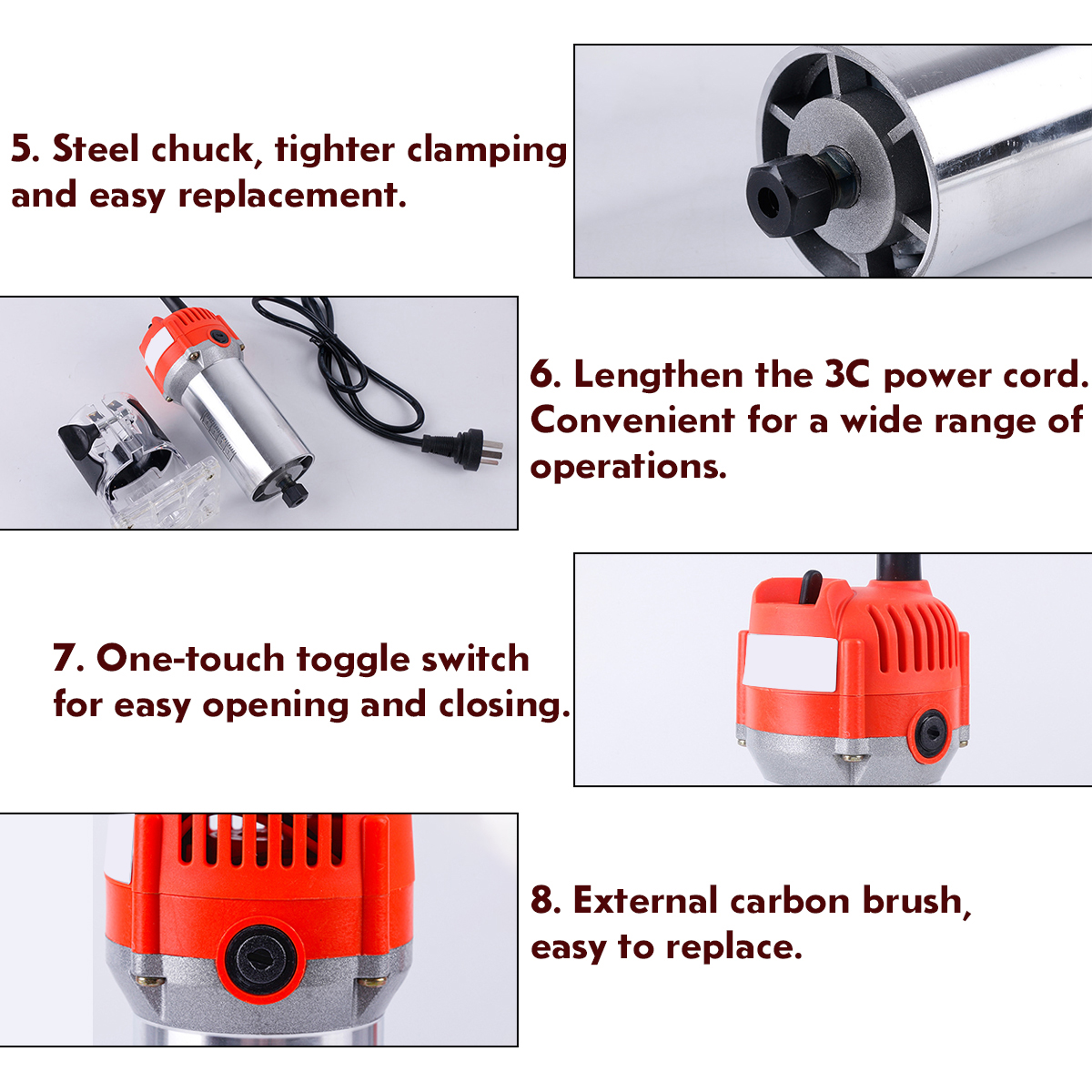 5. Steel chuck, tighter clamping and easy replacement.

6. Lengthen the 3C power cord. Convenient for a wide range of operations.

7. One-touch toggle switch for easy opening and closing.

8. External carbon brush, easy to replace.