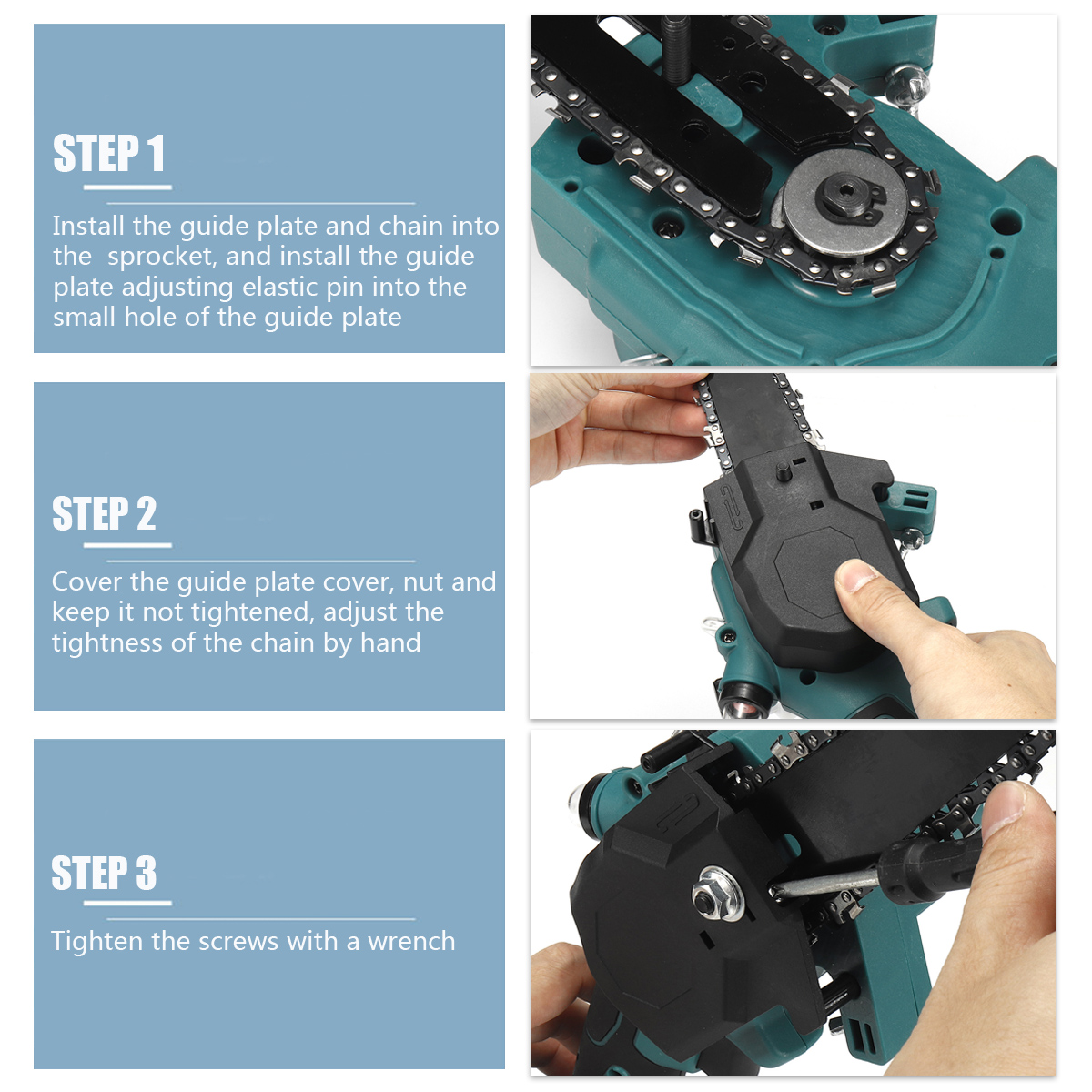 STEP 1

Install the guide plate and chain into the  sprocket, and install the guide plate adjusting elastic pin into the small hole of the guide plate

STEP 2

Cover the guide plate cover, nut and keep it not tightened, adjust the tightness of the chain by hand

STEP 3

Tighten the screws with a wrench