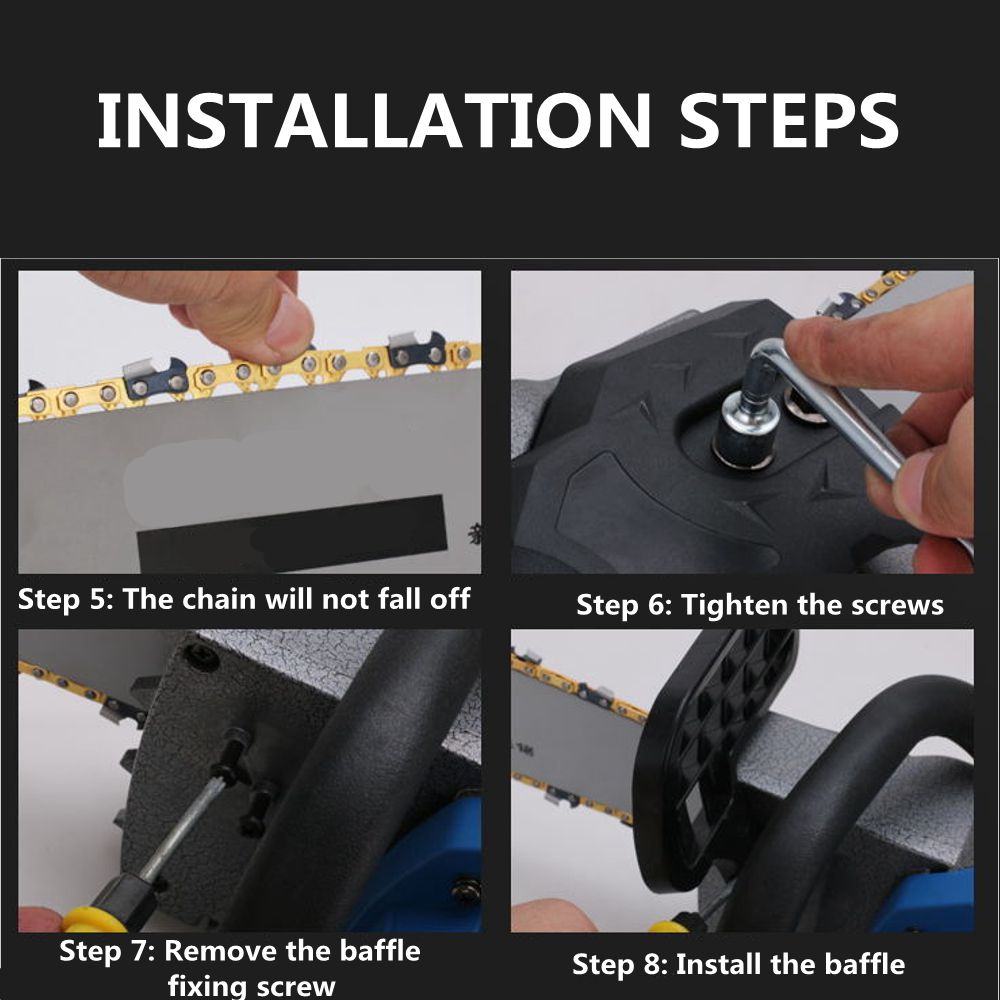 INSTALLATION STEPS

Step 5: The chain will not fall off

Step 6: Tighten the screws

Step 7: Remove the baffle fixing screw

Step 8: Install the baffle