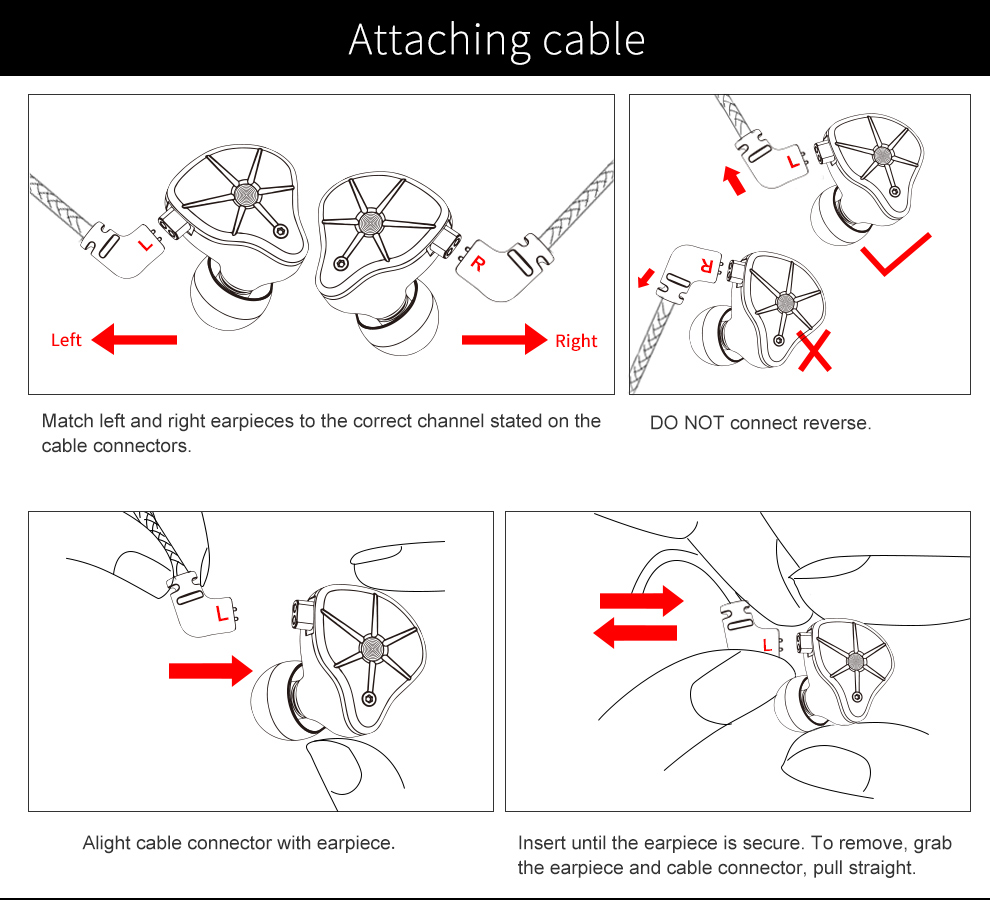 Attaching cable

L

R

Left

Right

Match left and right earpieces to the correct channel stated on the cable connectors.

L

R

DO NOT connect reverse.

L

Alight cable connector with earpiece.

L

Insert until the earpiece is secure. To remove, grab the earpiece and cable connector, pull straight.