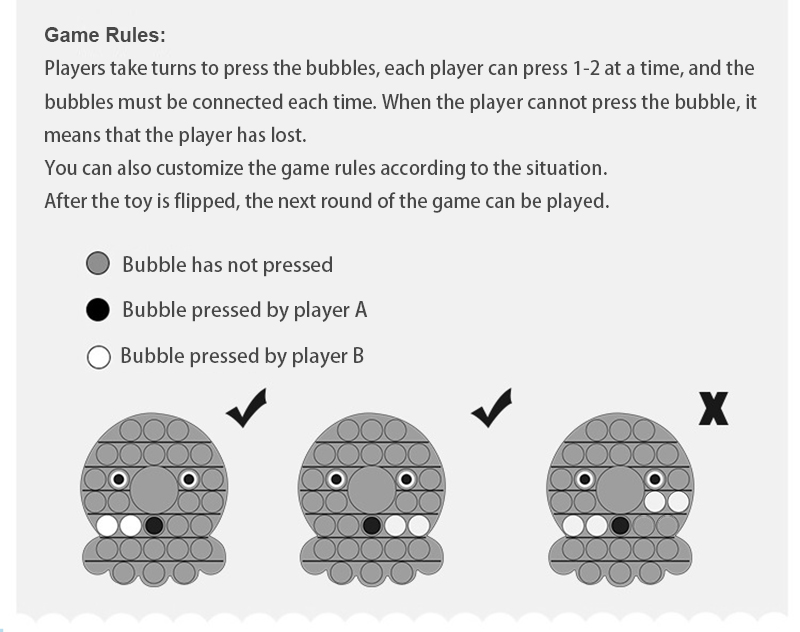 Game Rules:
Players take turns to press the bubbles, each player can press 1-2 at a time, and the bubbles must be connected each time. When the player cannot press the bubble, it means that the player has lost.
You can also customize the game rules according to the situation.
After the toy is flipped, the next round of the game can be played.

Bubble has not pressed

Bubble pressed by player A

Bubble pressed by player B

✔

✔

X