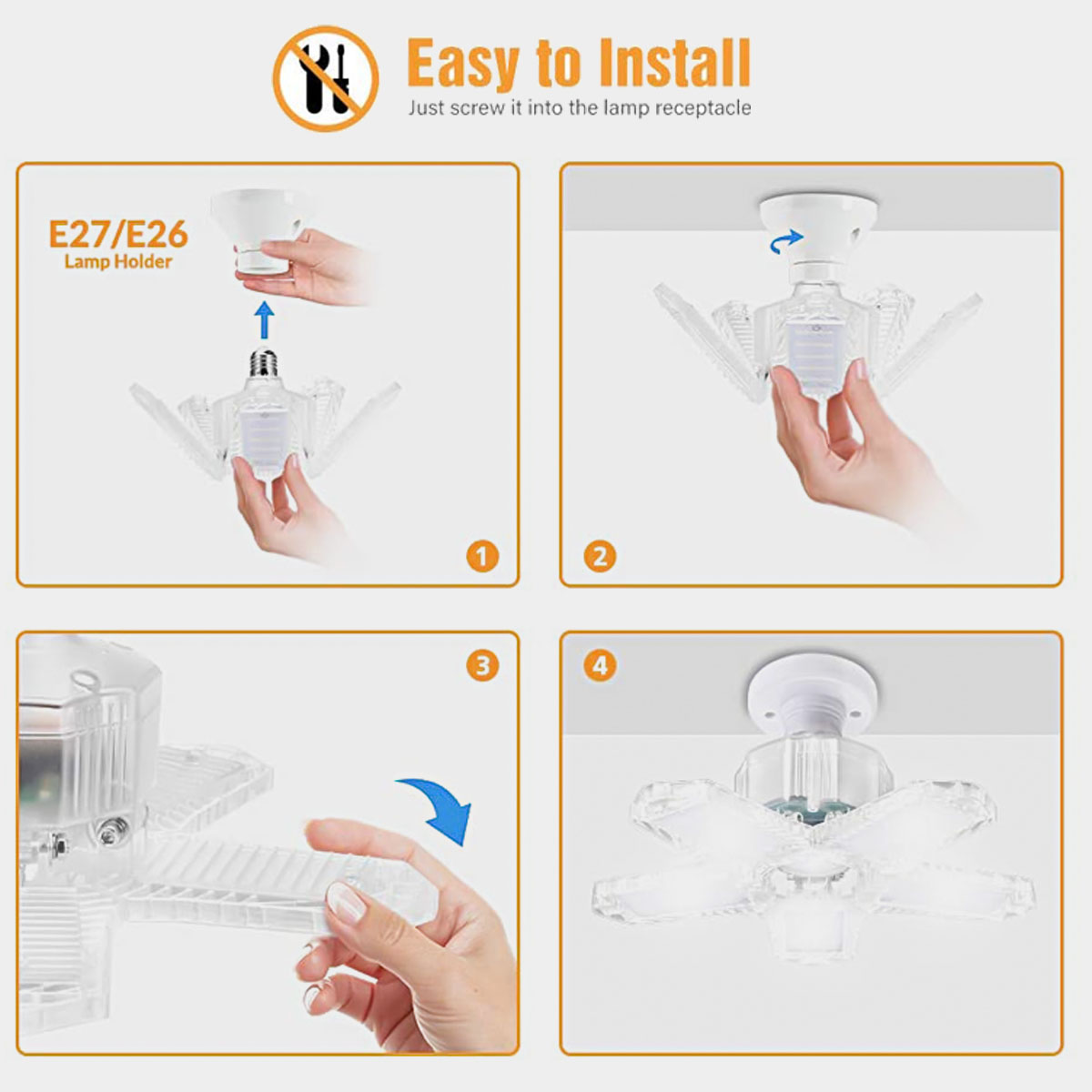 Easy to Install
Just screw it into the lamp receptacle

E27/E26
Lamp Holder

1

2

3

4