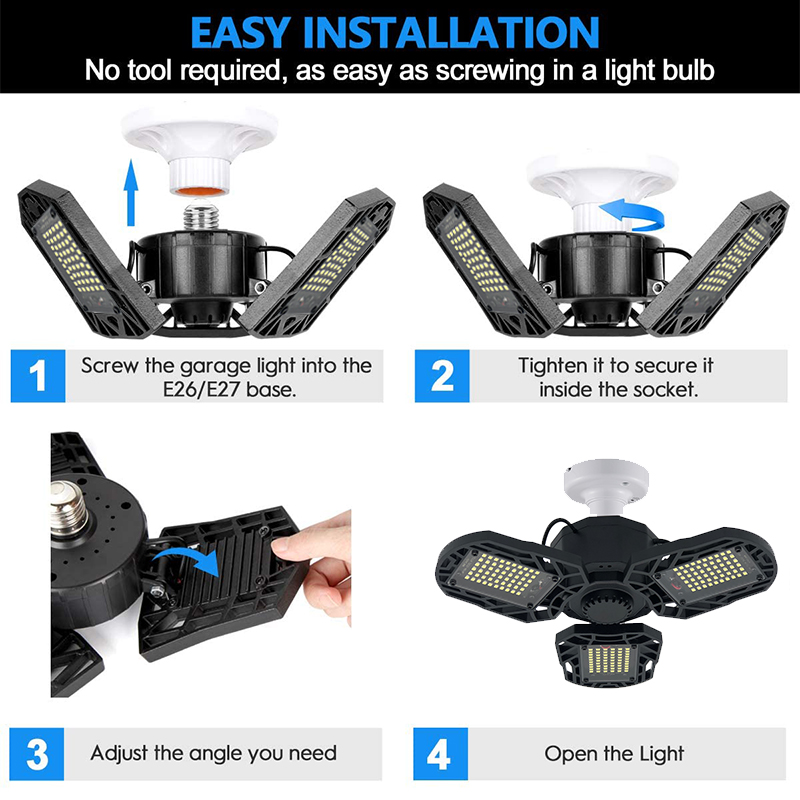 EASY INSTALLATION
No tool required, as easy as screwing in a light bulb

1 Screw the garage light into the E26/E27 base.

2 Tighten it to secure it inside the socket.

3 Adjust the angle you need

4 Open the Light