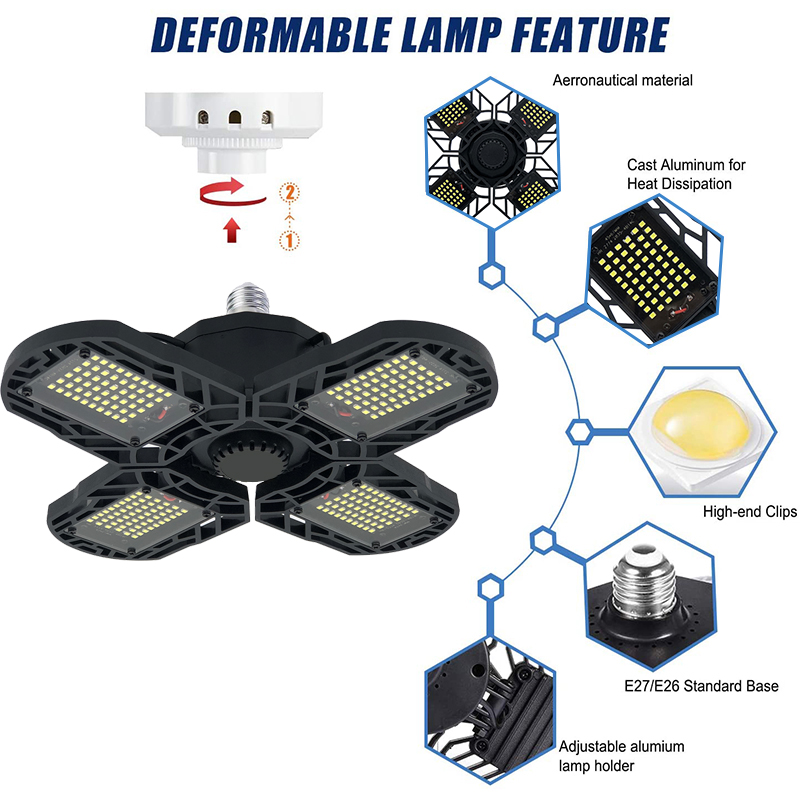 DEFORMABLE LAMP FEATURE

2
1

Aerronautical material

Cast Aluminum for Heat Dissipation

High-end Clips

E27/E26 Standard Base

Adjustable alumium lamp holder