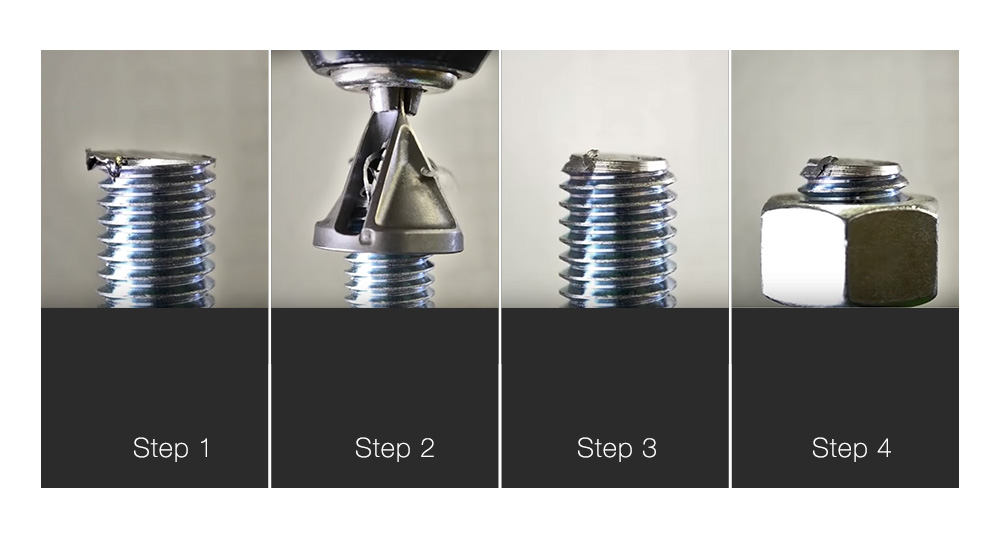 Step 1

Step 2

Step 3

Step 4