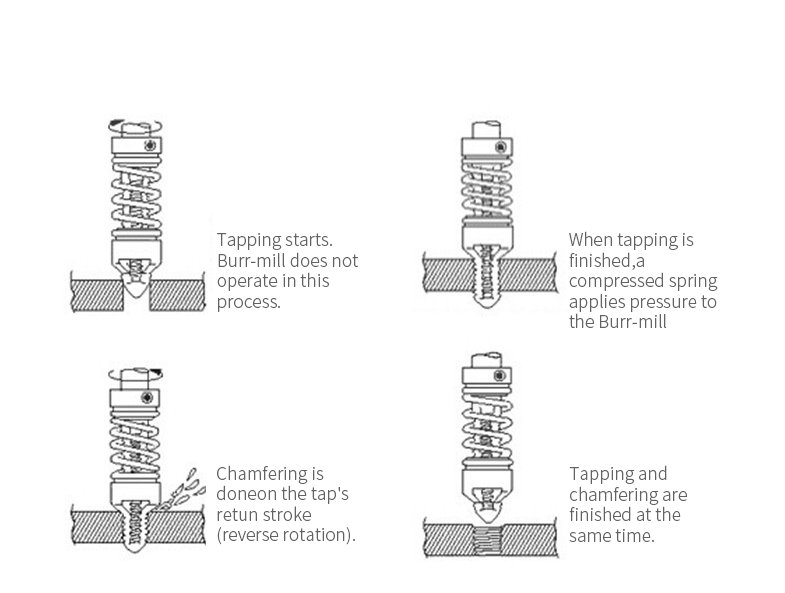 Tapping starts. Burr-mill does not operate in this process.

When tapping is finished,a compressed spring applies pressure to the Burr-mill

Chamfering is doneon the tap's retun stroke (reverse rotation).

Tapping and chamfering are finished at the same time.