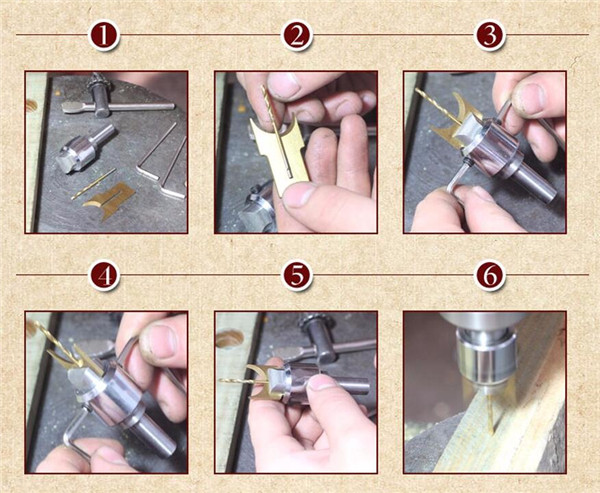 1
2
3
4
5
6