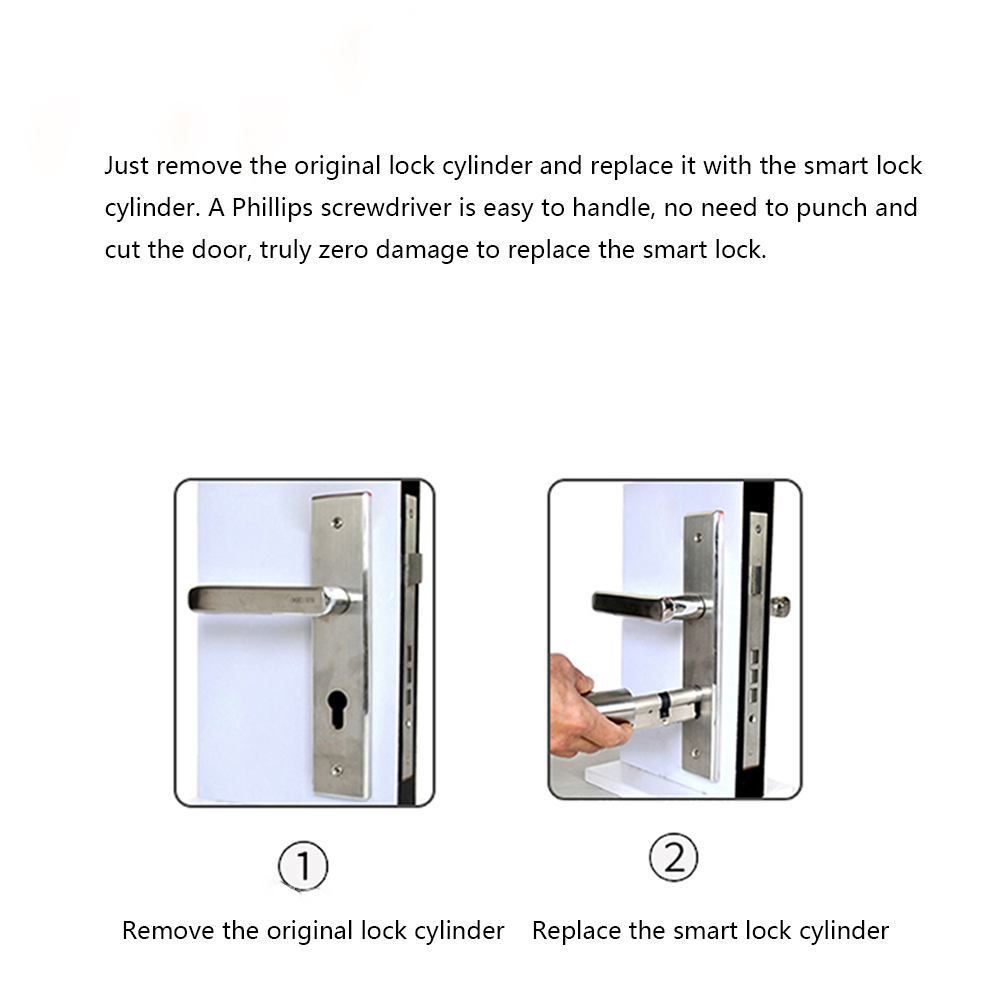 Just remove the original lock cylinder and replace it with the smart lock cylinder. A Phillips screwdriver is easy to handle, no need to punch and cut the door, truly zero damage to replace the smart lock.

①

Remove the original lock cylinder

②

Replace the smart lock cylinder