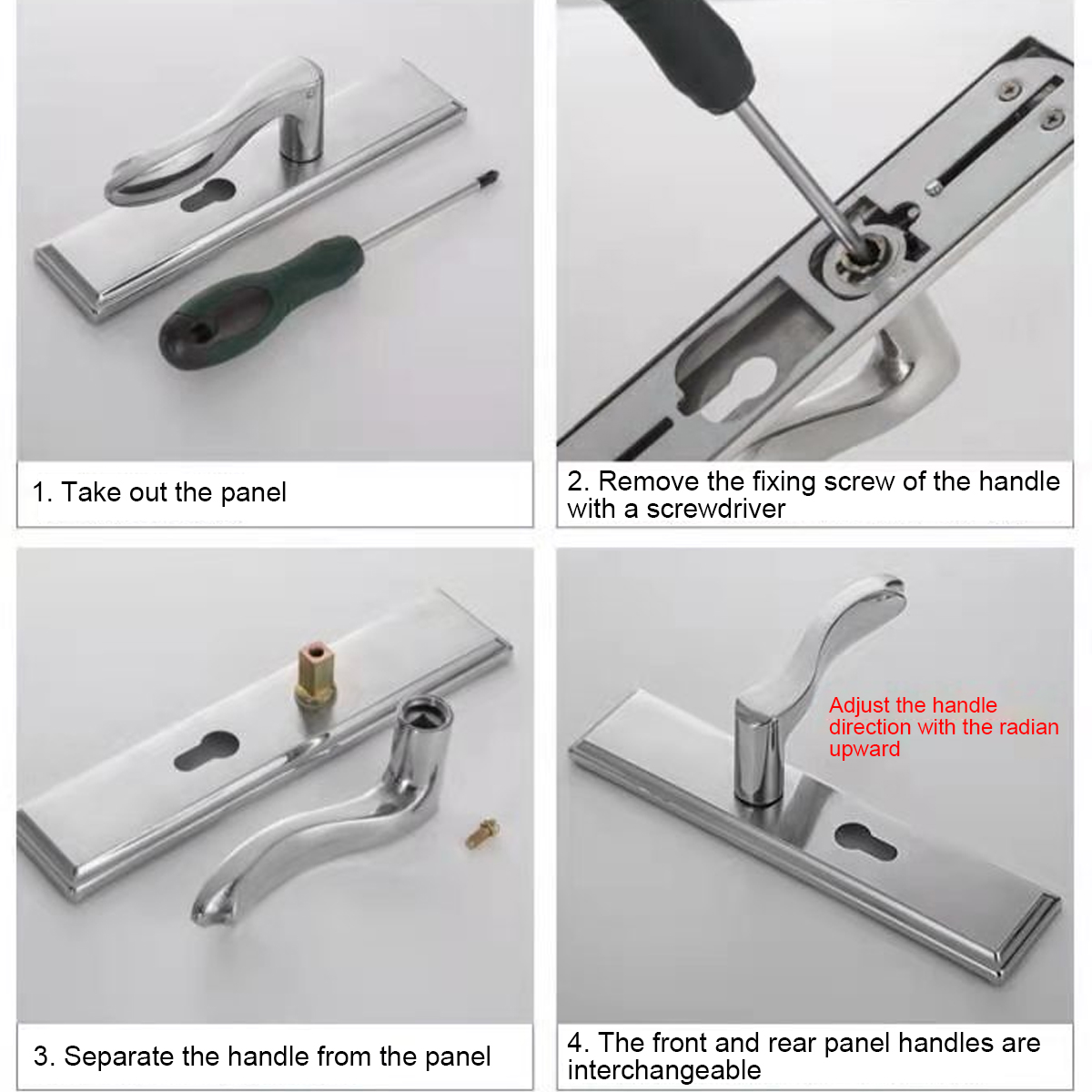 1. Take out the panel

2. Remove the fixing screw of the handle with a screwdriver

3. Separate the handle from the panel

Adjust the handle direction with the radian upward

4. The front and rear panel handles are interchangeable